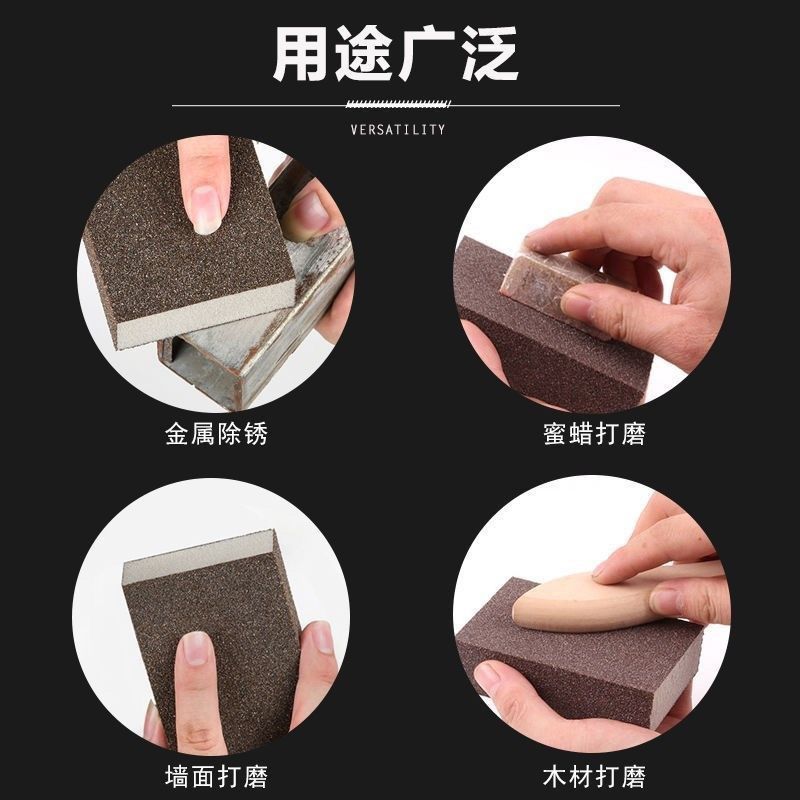 用途广泛

VERSATILITY

金属除锈

蜜蜡打磨

墙面打磨

木材打磨