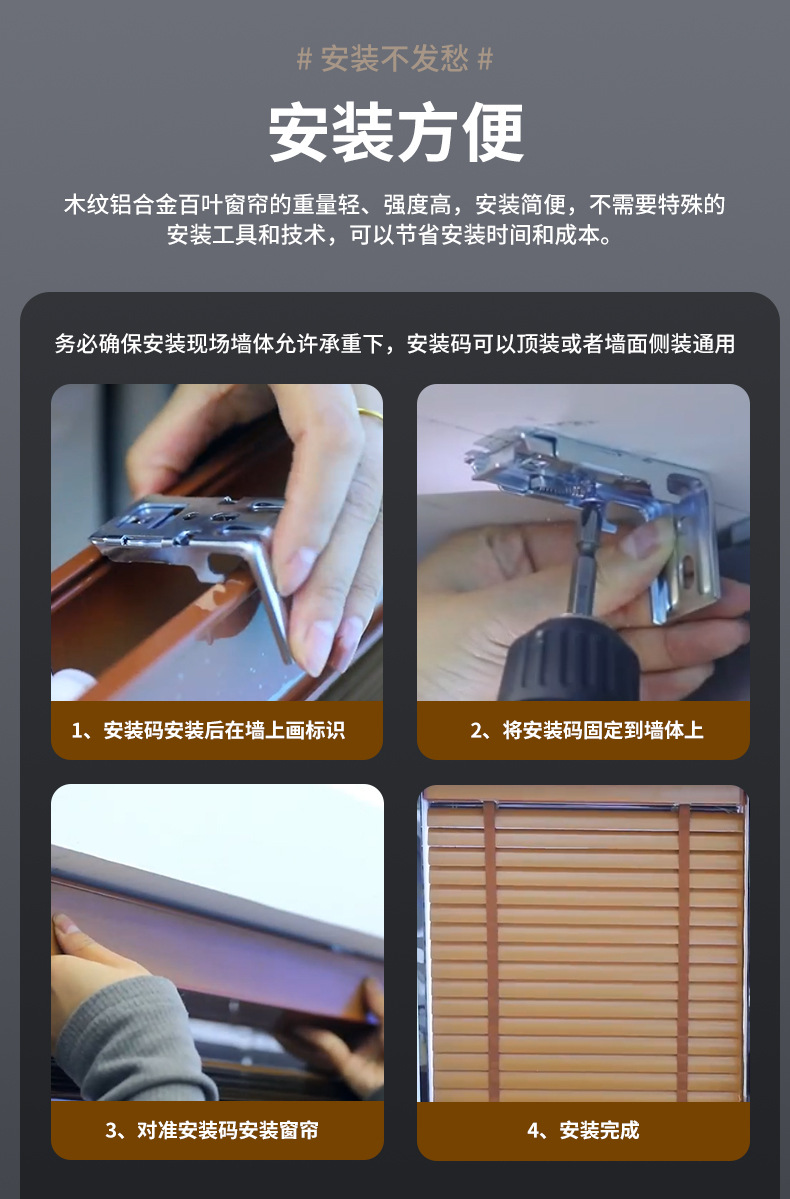 # 安装不发愁 #

安装方便

木纹铝合金百叶窗帘的重量轻、强度高，安装简便，不需要特殊的安装工具和技术，可以节省安装时间和成本。

务必确保安装现场墙体允许承重下，安装码可以顶装或者墙面侧装通用

1、安装码安装后在墙上画标识

2、将安装码固定到墙体上

3、对准安装码安装窗帘

4、安装完成