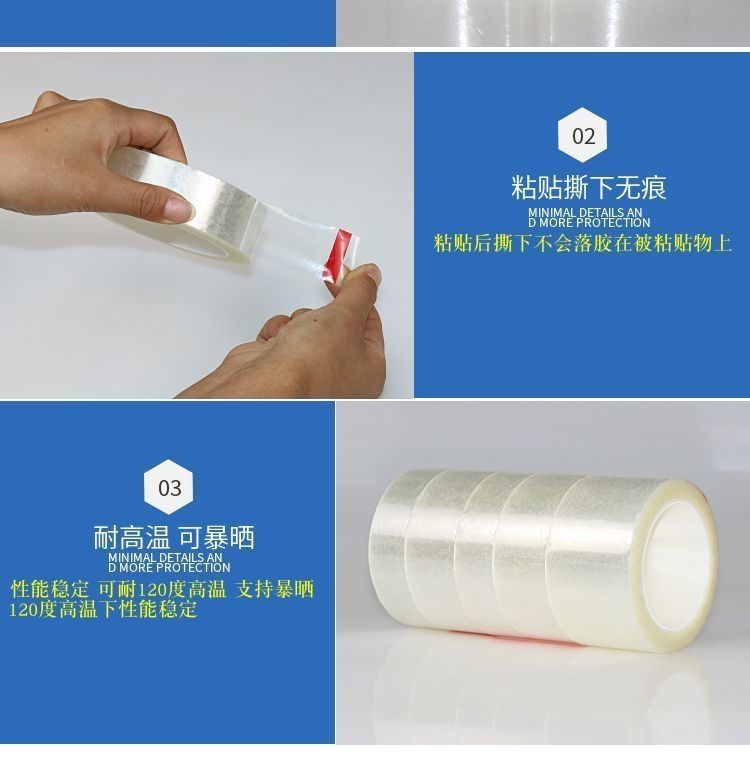 02

粘贴撕下无痕

MINIMAL DETAILS AN D MORE PROTECTION

粘贴后撕下不会落胶在被粘贴物上

03

耐高温 可暴晒

MINIMAL DETAILS AN D MORE PROTECTION

性能稳定 可耐120度高温 支持暴晒 120度高温下性能稳定