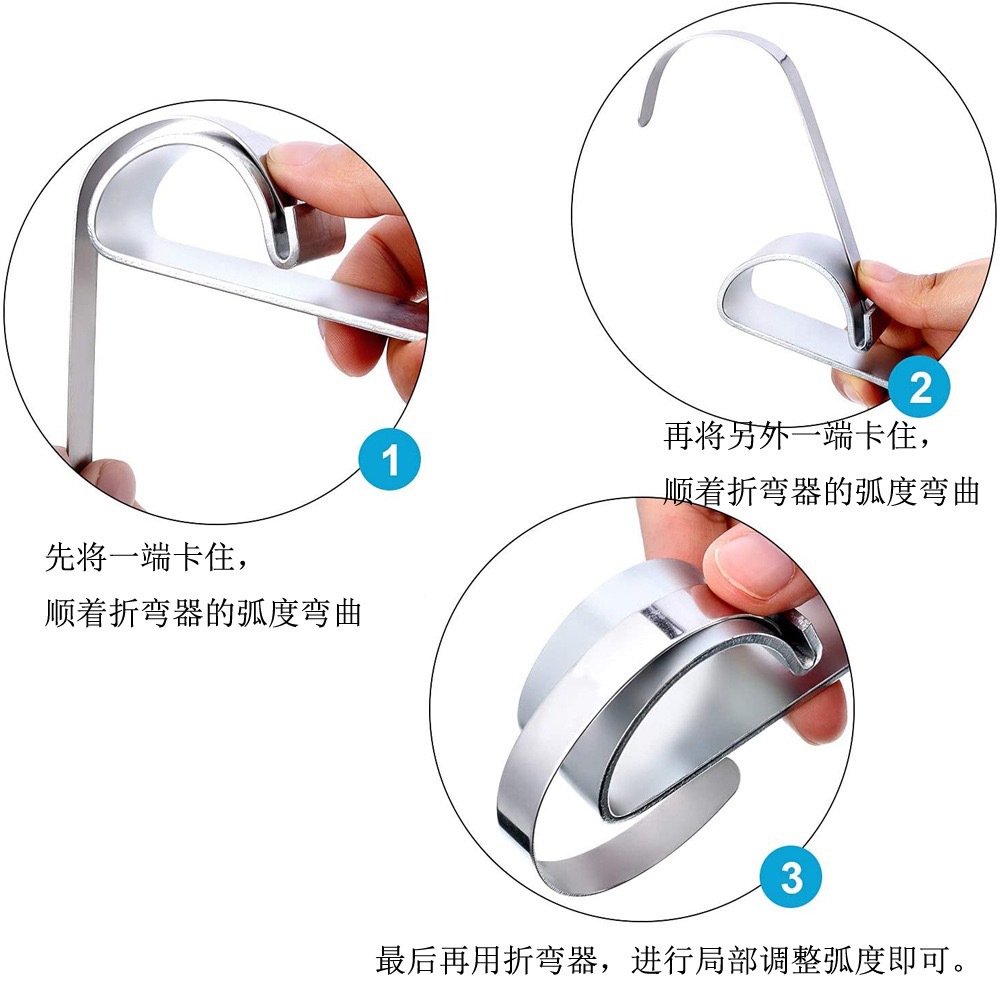 1

先将一端卡住，
顺着折弯器的弧度弯曲

2

再将另外一端卡住，
顺着折弯器的弧度弯曲

3

最后再用折弯器，进行局部调整弧度即可。