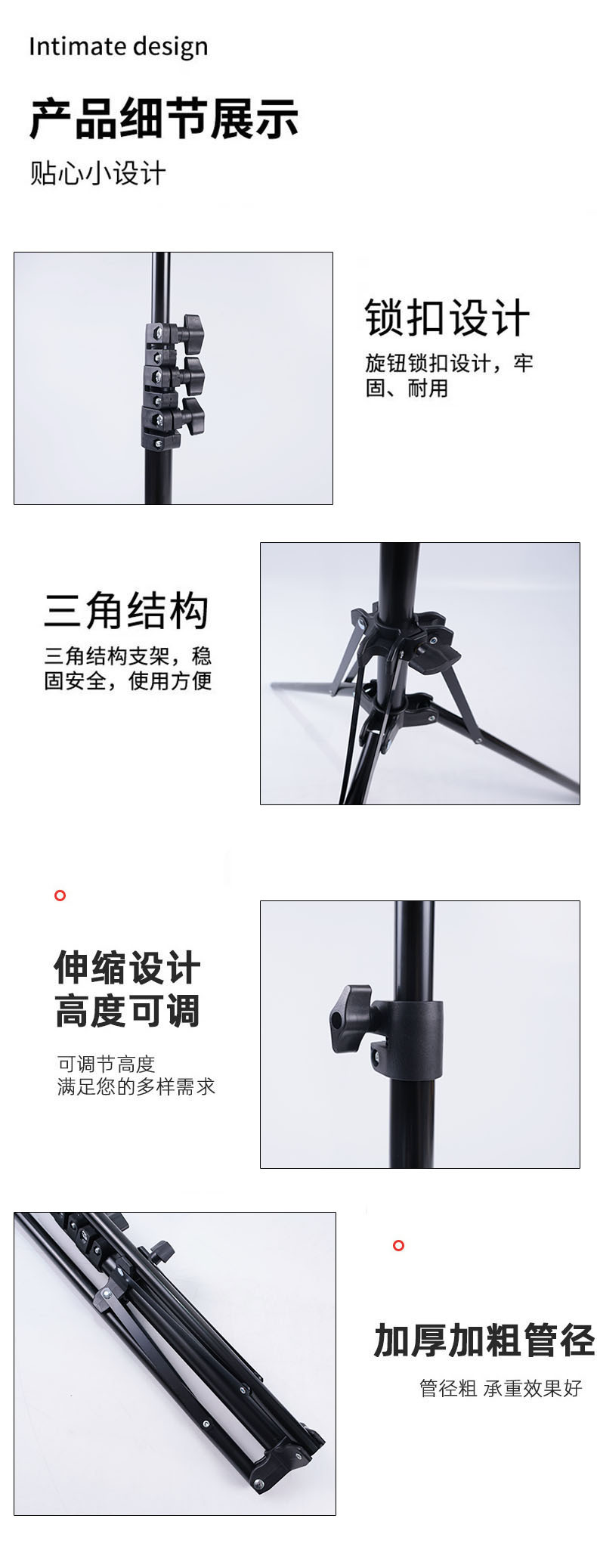 Intimate design

产品细节展示

贴心小设计

锁扣设计

旋钮锁扣设计，牢固、耐用

三角结构

三角结构支架，稳固安全，使用方便

伸缩设计
高度可调

可调节高度
满足您的多样需求

加厚加粗管径

管径粗 承重效果好