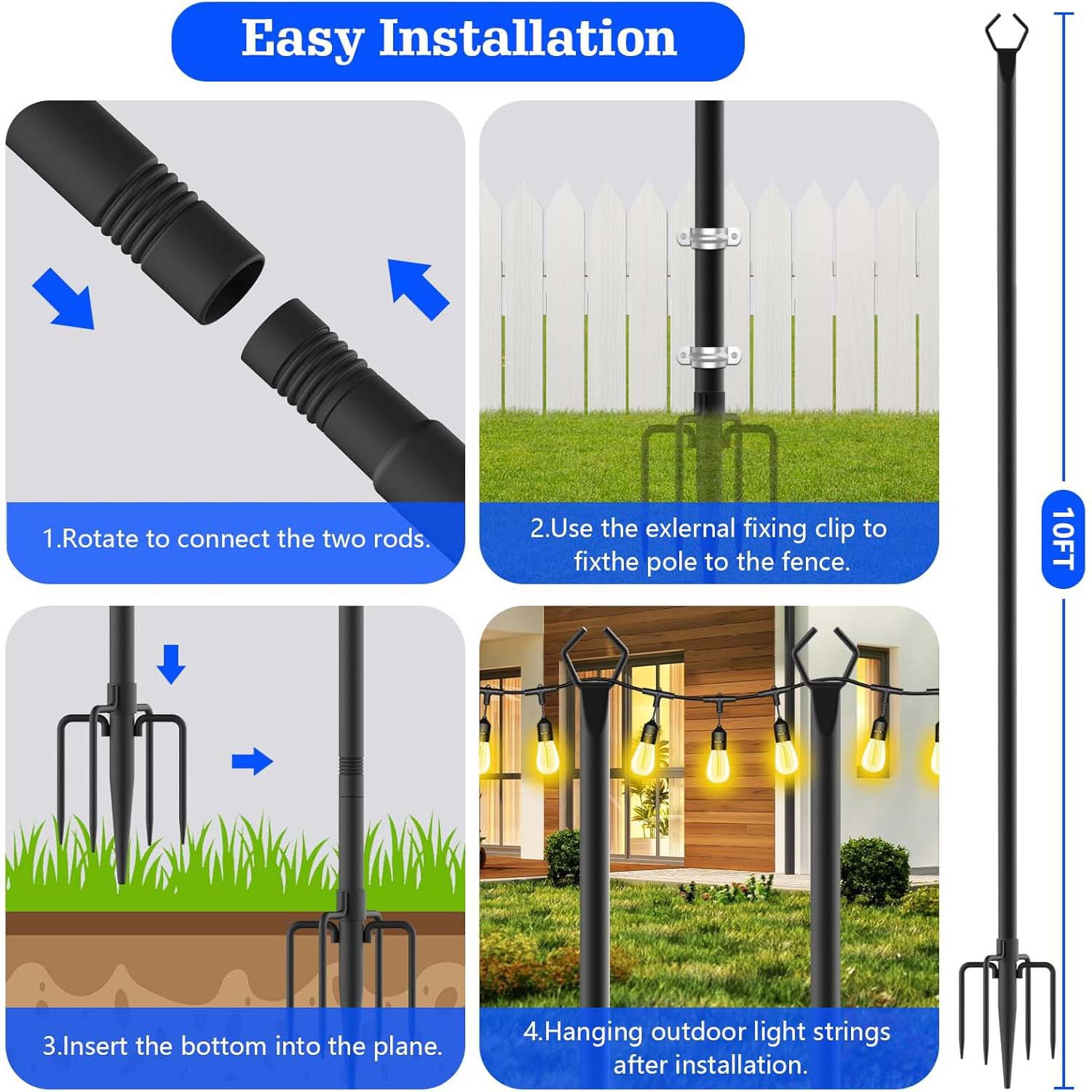 Easy Installation

1.Rotate to connect the two rods.

2.Use the exlernal fixing clip to fixthe pole to the fence.

3.Insert the bottom into the plane.

4.Hanging outdoor light strings after installation.

10FT