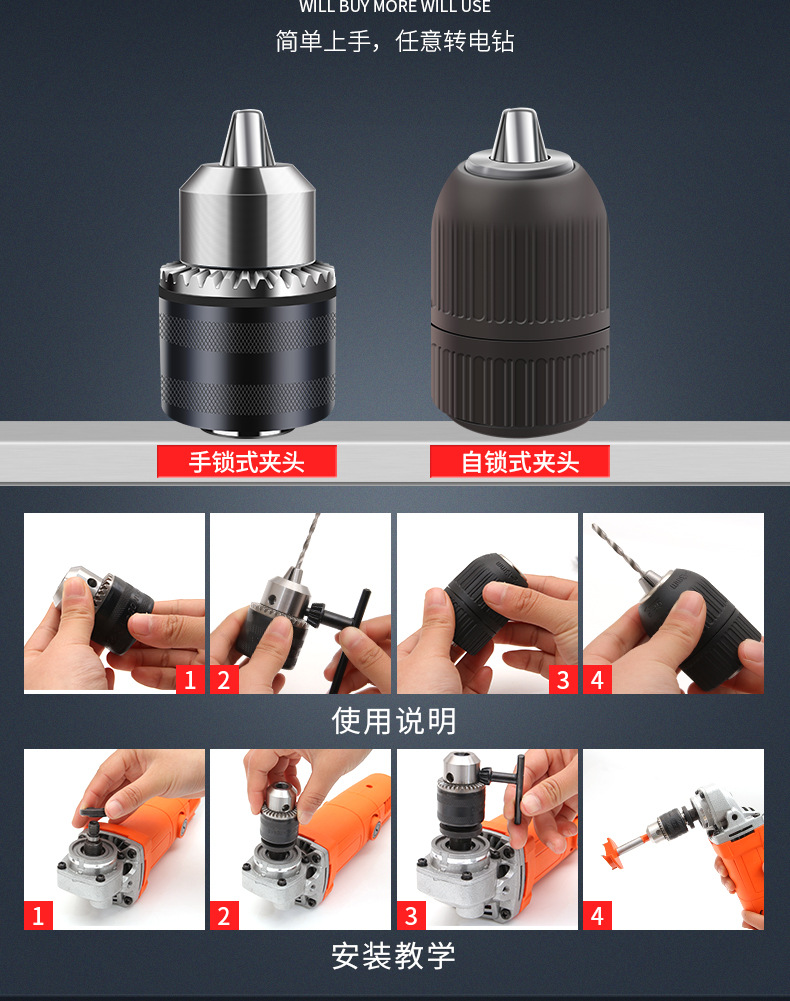 WILL BUY MORE WILL USE
简单上手，任意转电钻

手锁式夹头
自锁式夹头

1
2
3
4

使用说明

1
2
3
4

安装教学