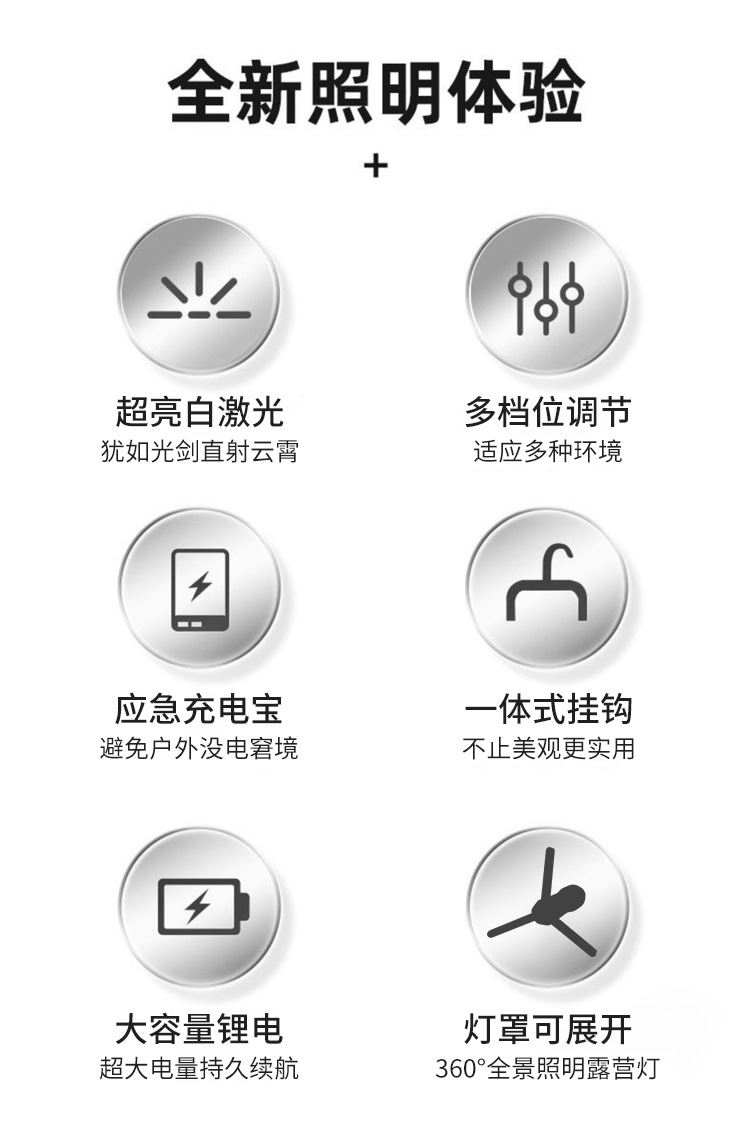 全新照明体验

+

超亮白激光
犹如光剑直射云霄

多档位调节
适应多种环境

应急充电宝
避免户外没电窘境

一体式挂钩
不止美观更实用

大容量锂电
超大电量持久续航

灯罩可展开
360°全景照明露营灯