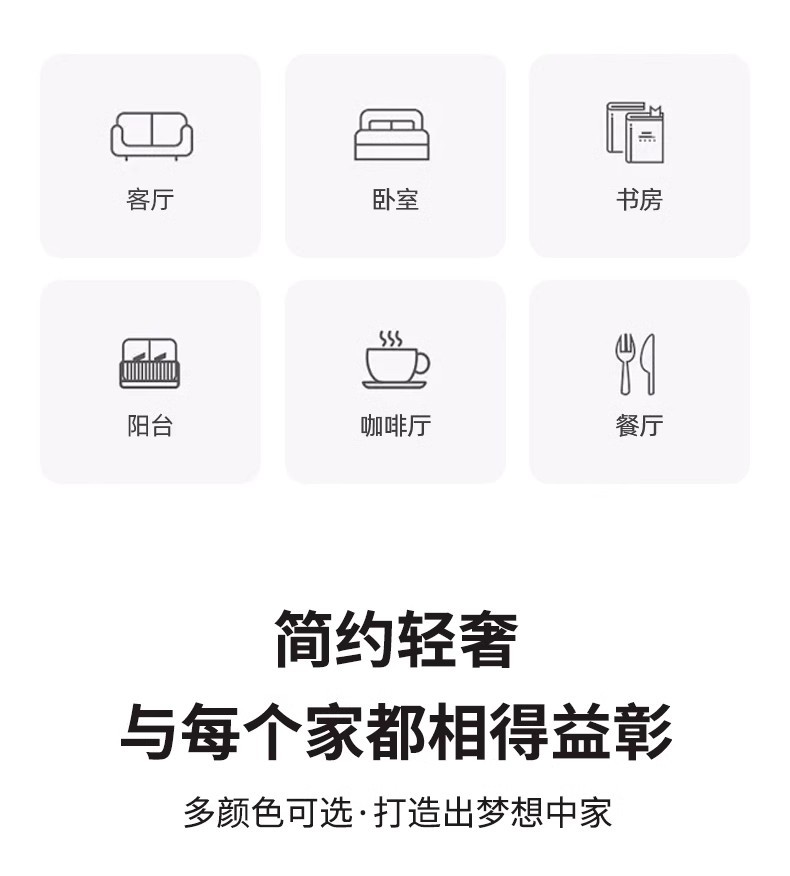 客厅

卧室

书房

阳台

咖啡厅

餐厅

简约轻奢

与每个家都相得益彰

多颜色可选·打造出梦想中家