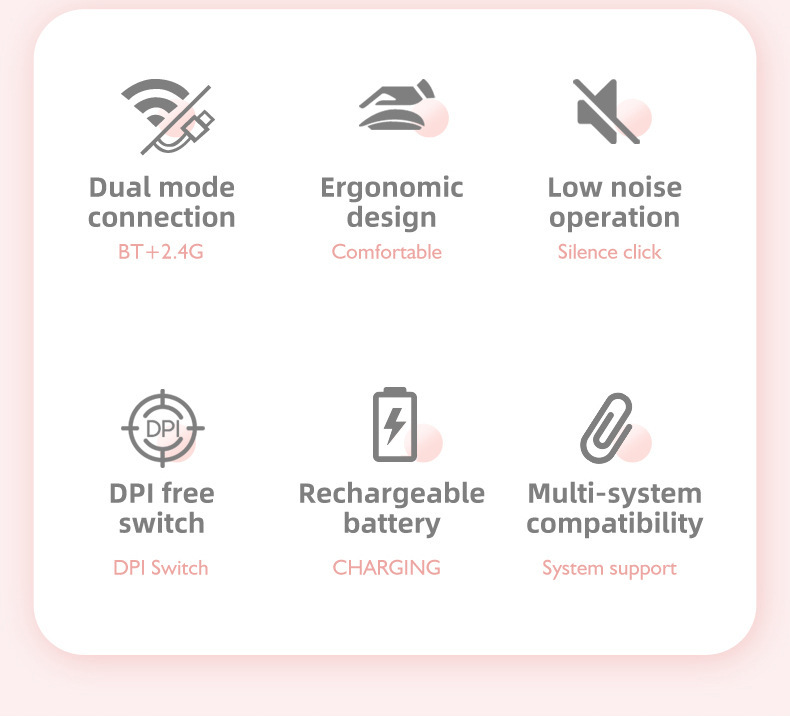 Dual mode connection
BT+2.4G

Ergonomic design
Comfortable

Low noise operation
Silence click

DPI

DPI free switch
DPI Switch

Rechargeable battery
CHARGING

Multi-system compatibility
System support