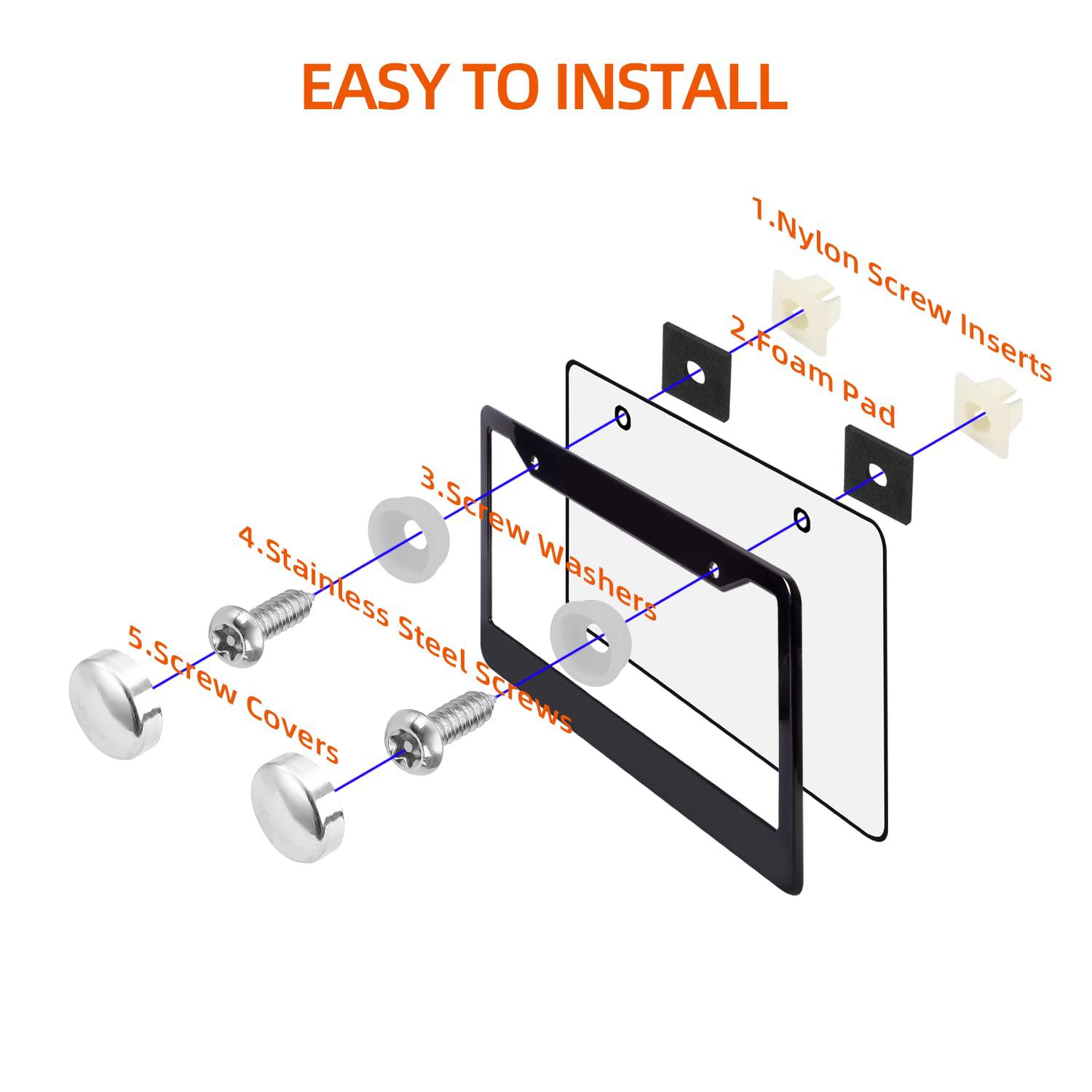 EASY TO INSTALL

1.Nylon Screw Inserts

2.Foam Pad

3.Screw Washers

4.Stainless Steel Screws

5.Screw Covers