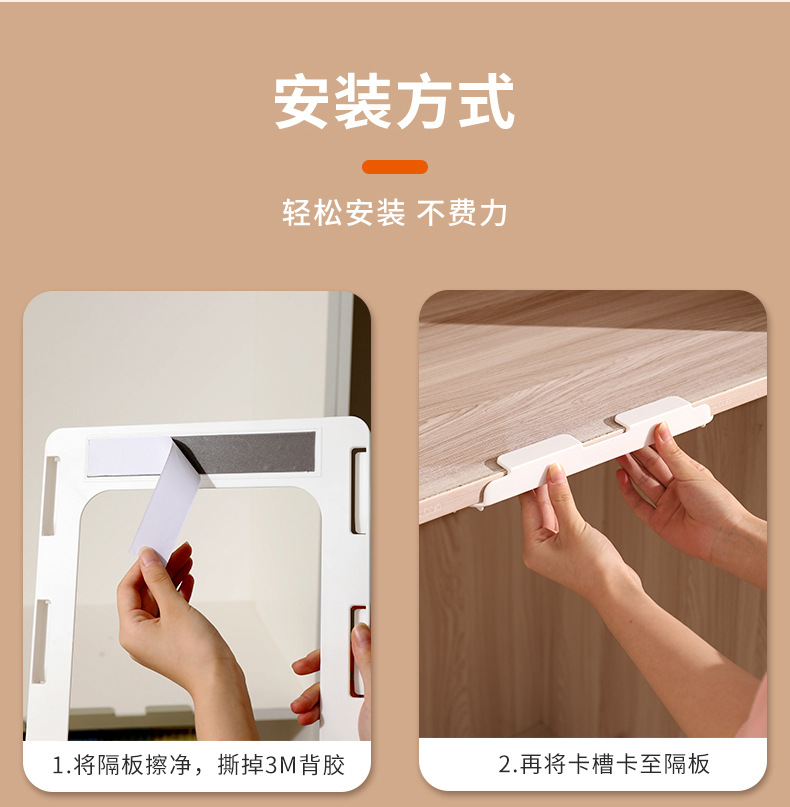 安装方式

轻松安装 不费力

1.将隔板擦净，撕掉3M背胶

2.再将卡槽卡至隔板