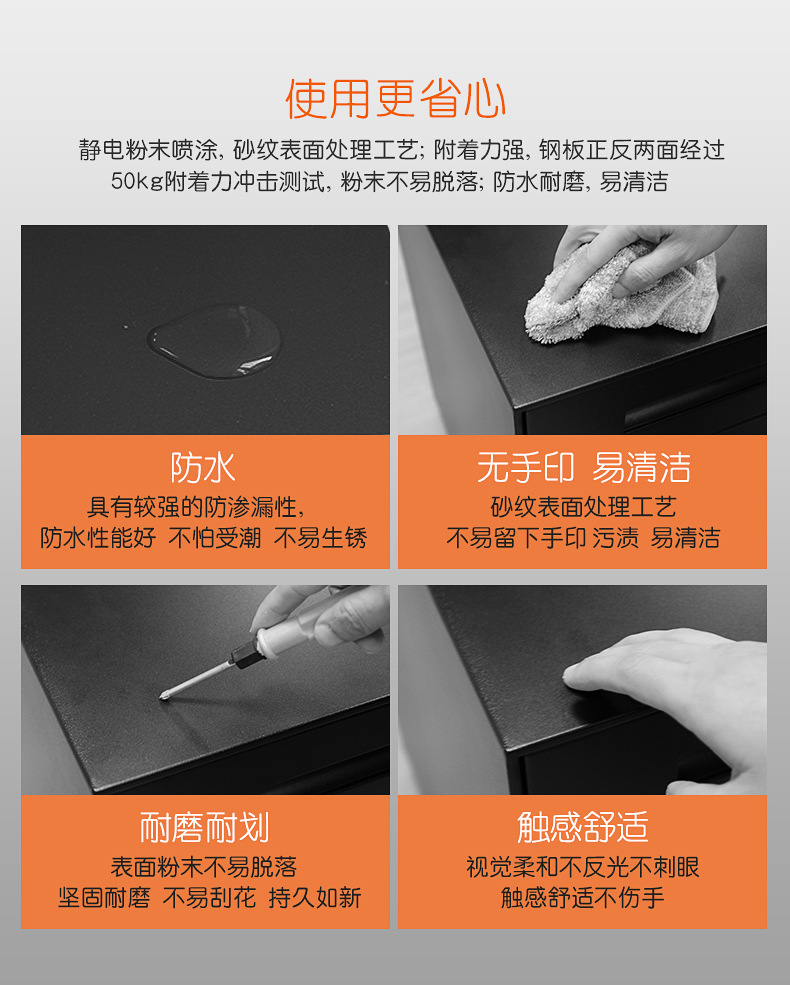 使用更省心

静电粉末喷涂，砂纹表面处理工艺；附着力强，钢板正反两面经过50kg附着力冲击测试，粉末不易脱落；防水耐磨，易清洁

防水
具有较强的防渗漏性，
防水性能好 不怕受潮 不易生锈

无手印 易清洁
砂纹表面处理工艺
不易留下手印 污渍 易清洁

耐磨耐划
表面粉末不易脱落
坚固耐磨 不易刮花 持久如新

触感舒适
视觉柔和不反光不刺眼
触感舒适不伤手