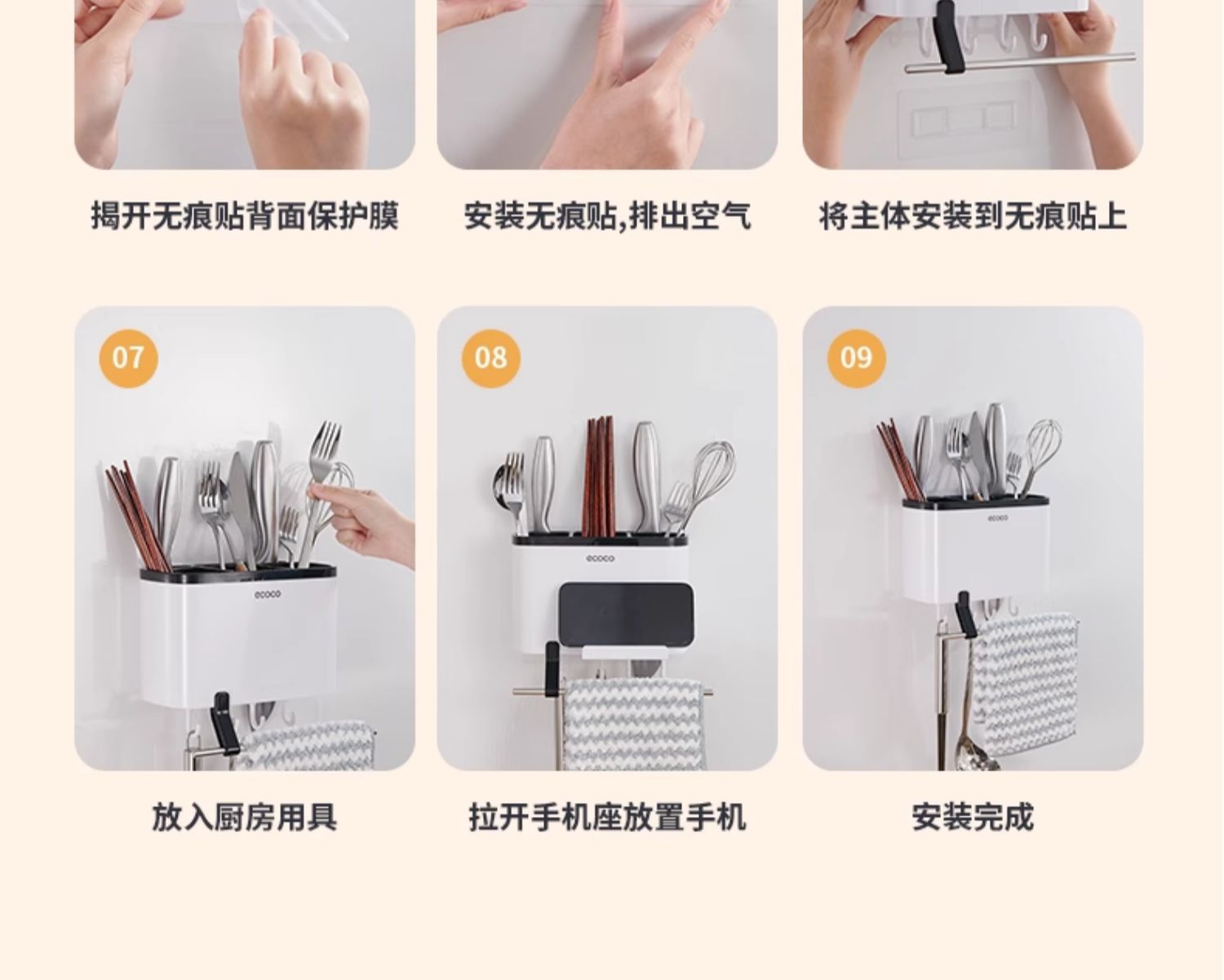 揭开无痕贴背面保护膜

安装无痕贴,排出空气

将主体安装到无痕贴上

07

ecoco

放入厨房用具

08

ecoco

拉开手机座放置手机

09

ecoco

安装完成