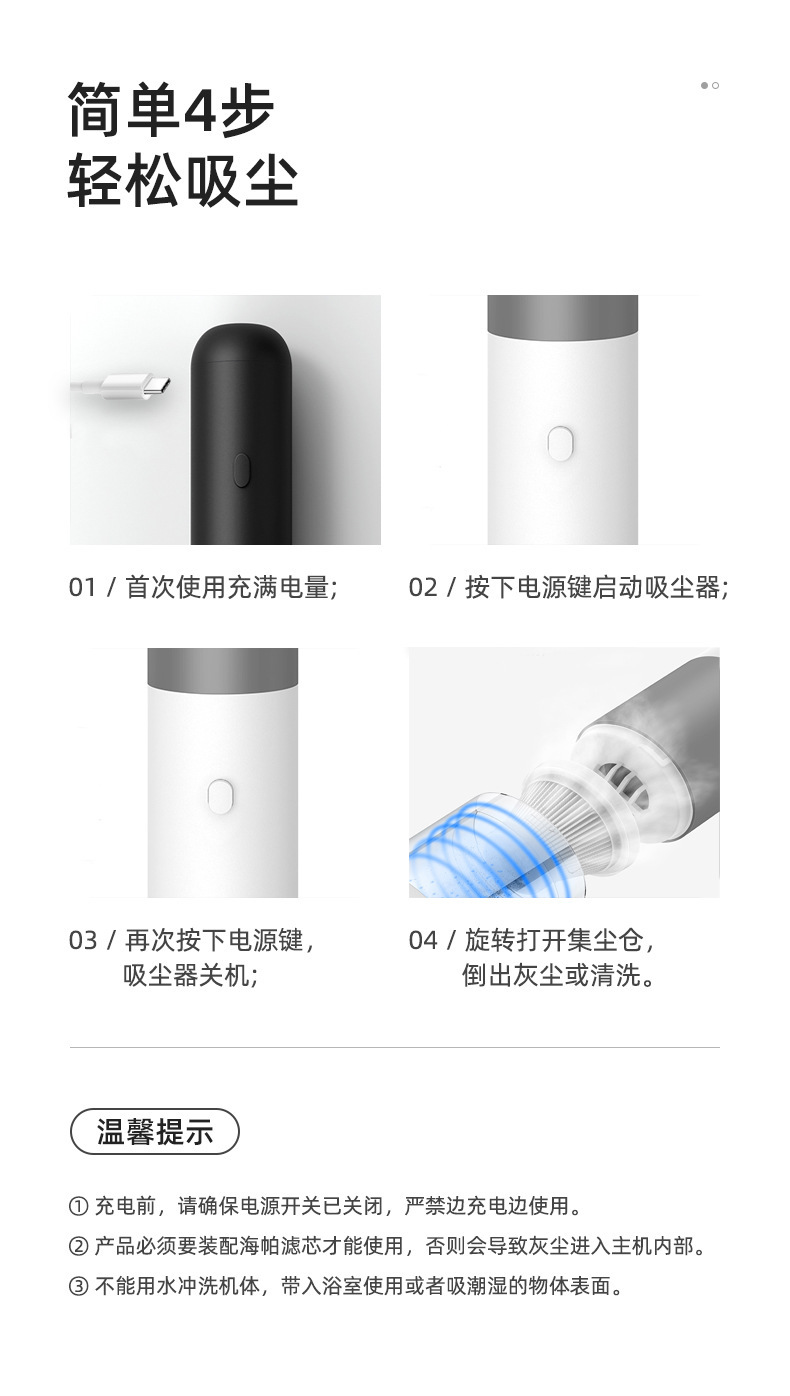 简单4步
轻松吸尘

01 / 首次使用充满电量;

02 / 按下电源键启动吸尘器;

03 / 再次按下电源键，
吸尘器关机;

04 / 旋转打开集尘仓，
倒出灰尘或清洗。

温馨提示

① 充电前，请确保电源开关已关闭，严禁边充电边使用。
② 产品必须要装配海帕滤芯才能使用，否则会导致灰尘进入主机内部。
③ 不能用水冲洗机体，带入浴室使用或者吸潮湿的物体表面。