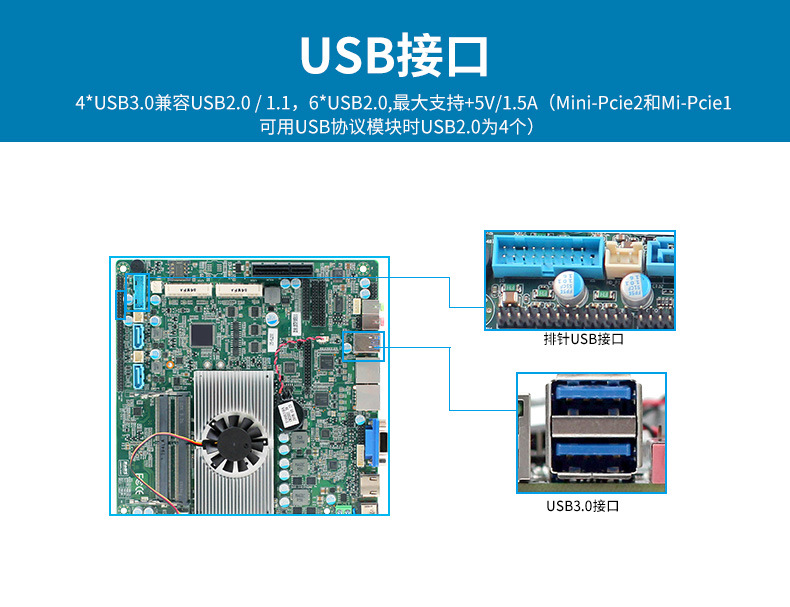 USB接口

4*USB3.0兼容USB2.0 / 1.1，6*USB2.0,最大支持+5V/1.5A（Mini-Pcie2和Mi-Pcie1可用USB协议模块时USB2.0为4个）

排针USB接口

USB3.0接口