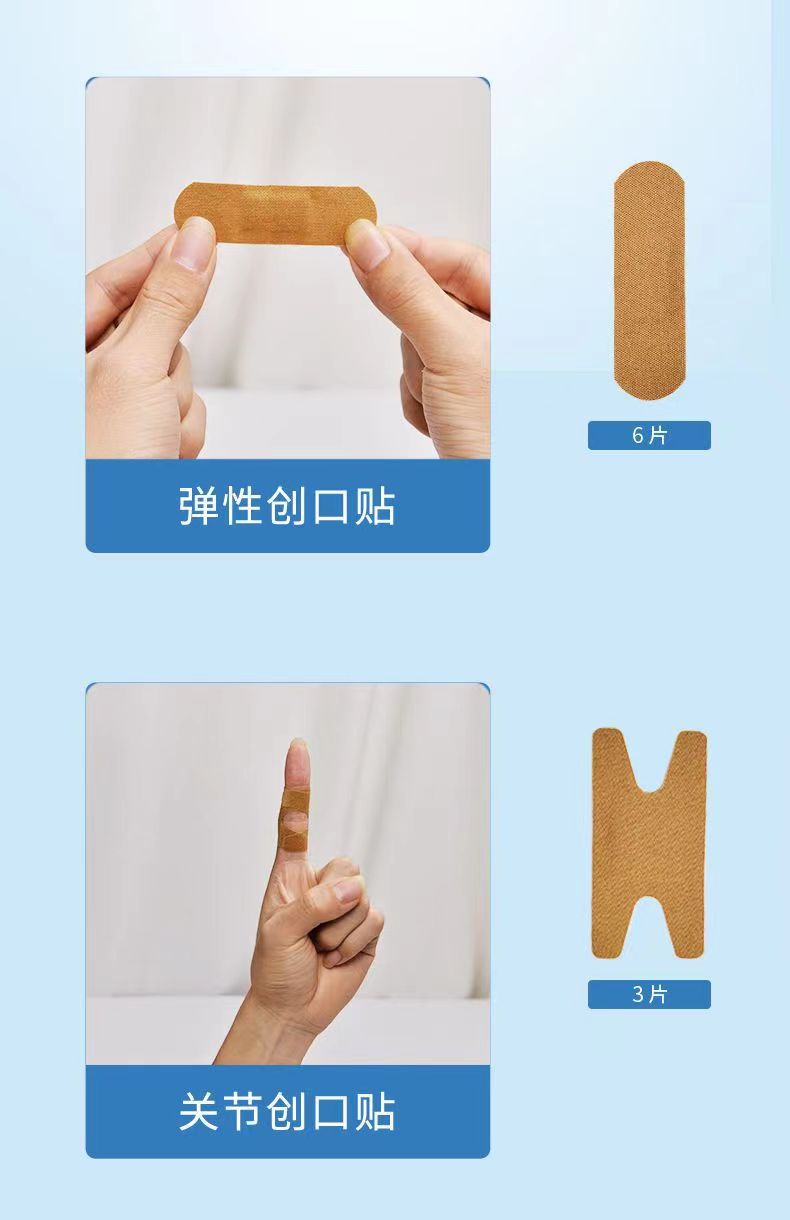 弹性创口贴

6片

关节创口贴

3片