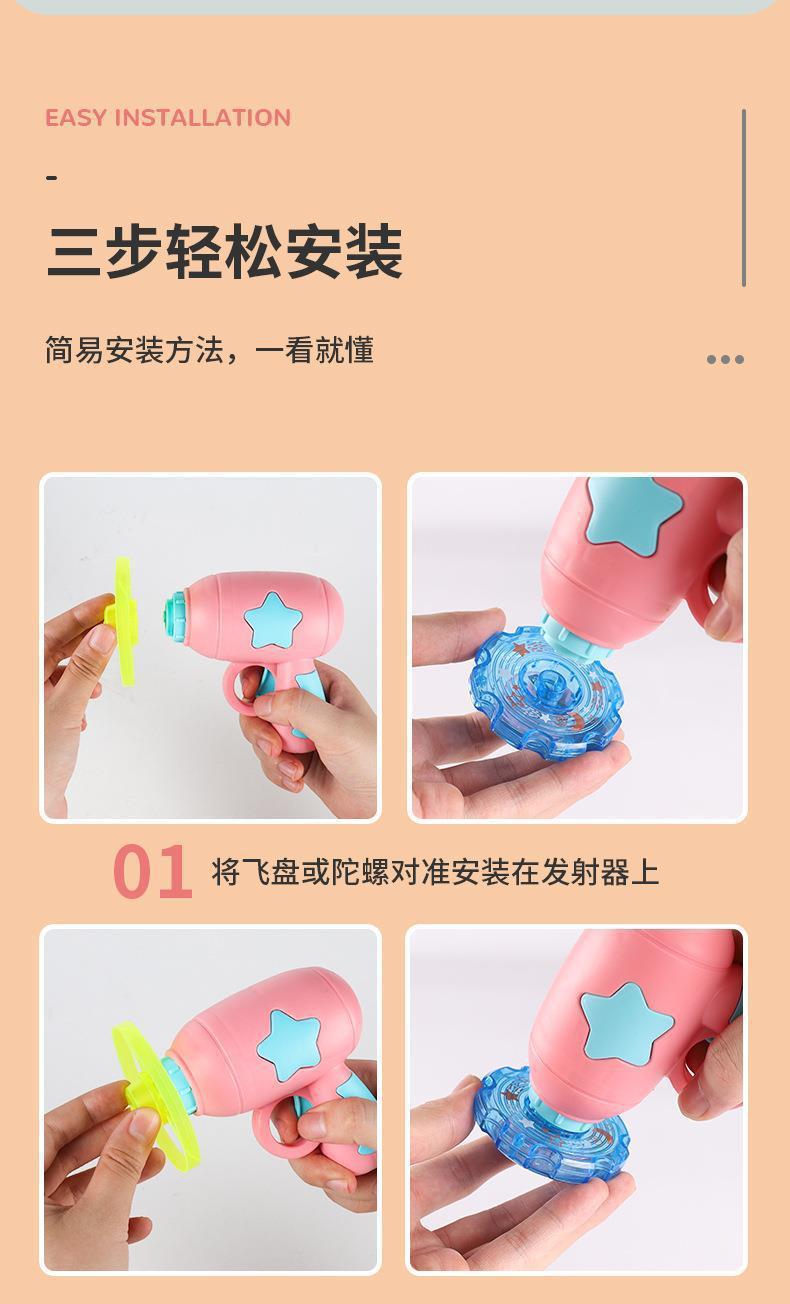 EASY INSTALLATION

-

三步轻松安装

简易安装方法，一看就懂

01 将飞盘或陀螺对准安装在发射器上