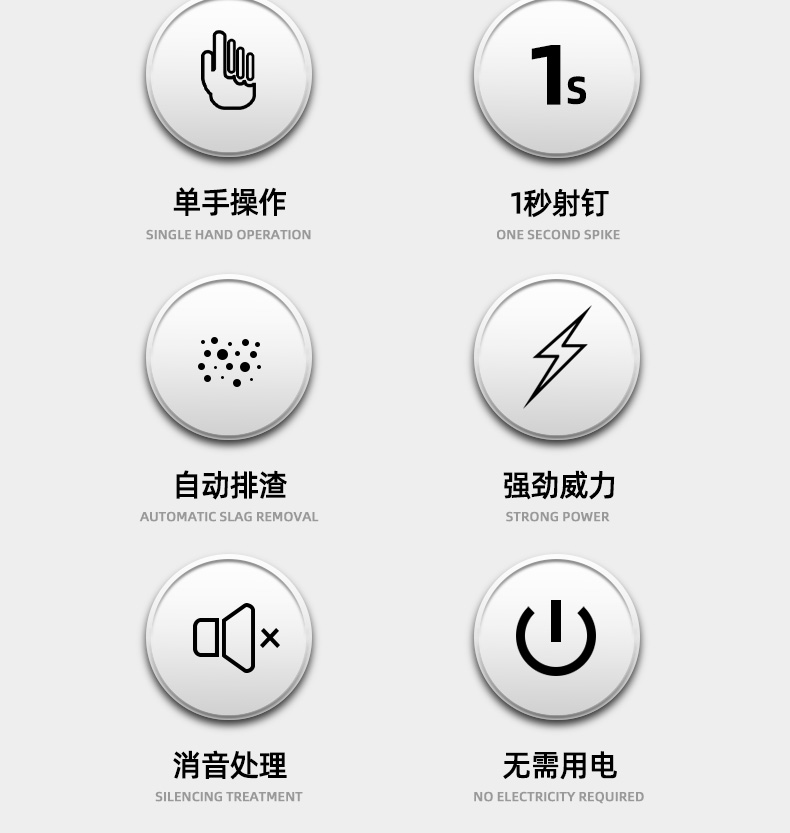 1s

单手操作
SINGLE HAND OPERATION

1秒射钉
ONE SECOND SPIKE

自动排渣
AUTOMATIC SLAG REMOVAL

强劲威力
STRONG POWER

消音处理
SILENCING TREATMENT

无需用电
NO ELECTRICITY REQUIRED