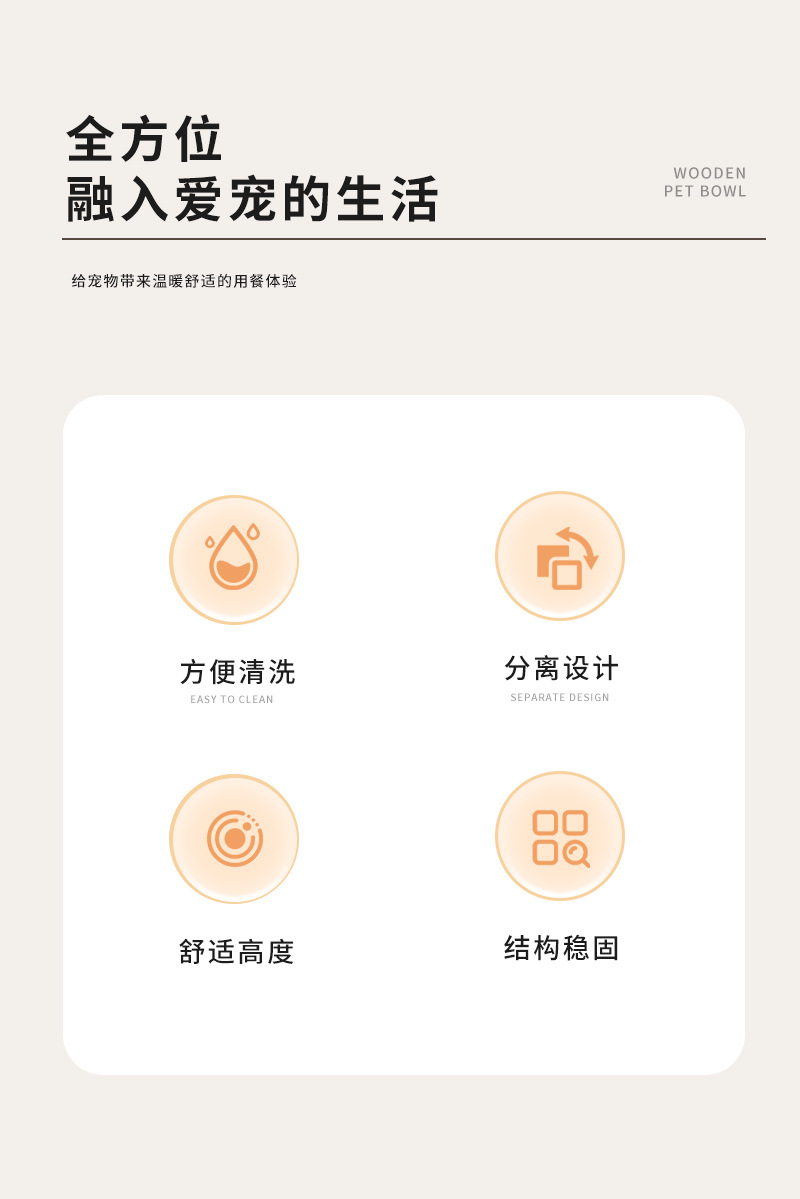 全方位
融入爱宠的生活

WOODEN
PET BOWL

给宠物带来温暖舒适的用餐体验

方便清洗
EASY TO CLEAN

分离设计
SEPARATE DESIGN

舒适高度

结构稳固