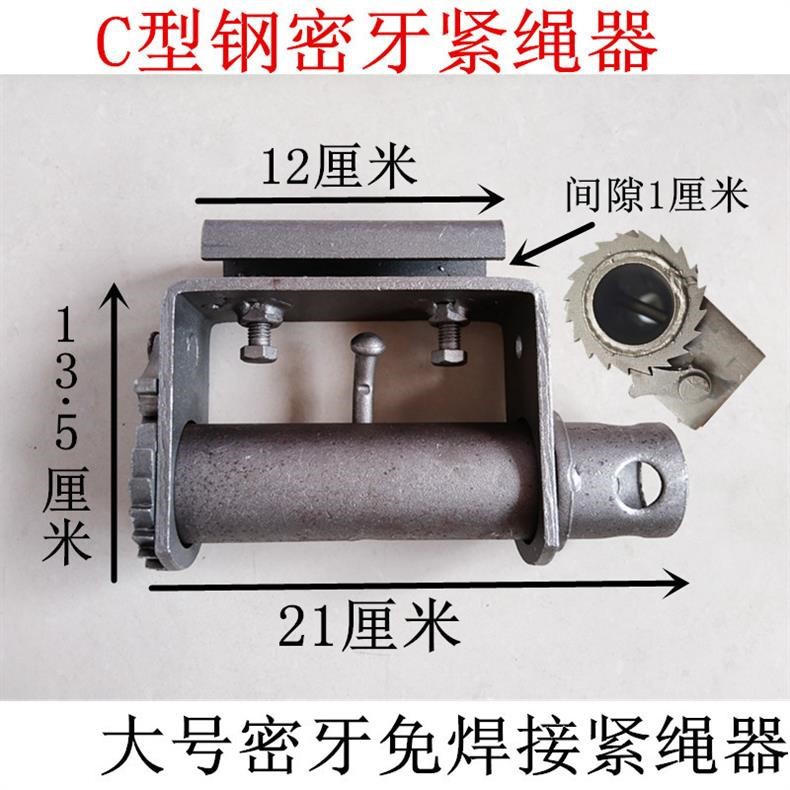 C型钢密牙紧绳器

12厘米

间隙1厘米

13.5厘米

21厘米

大号密牙免焊接紧绳器