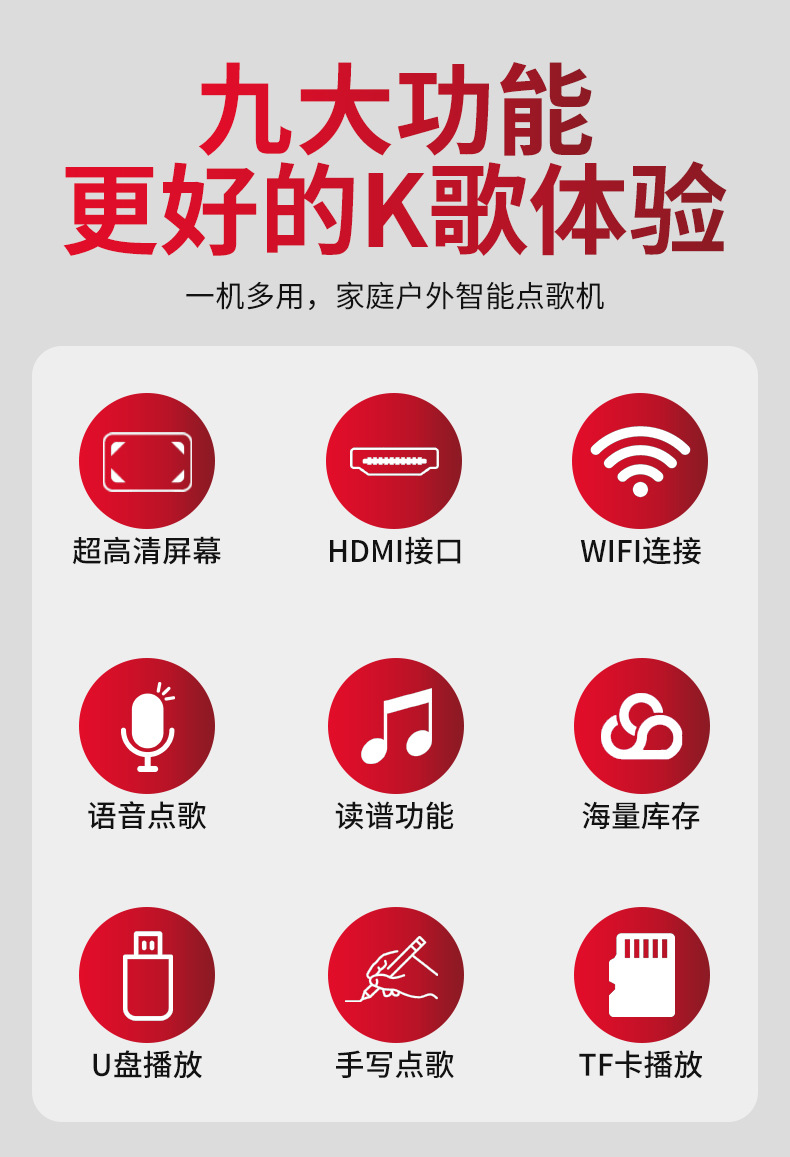 九大功能
更好的K歌体验

一机多用，家庭户外智能点歌机

超高清屏幕 HDMI接口 WIFI连接

语音点歌 读谱功能 海量库存

U盘播放 手写点歌 TF卡播放