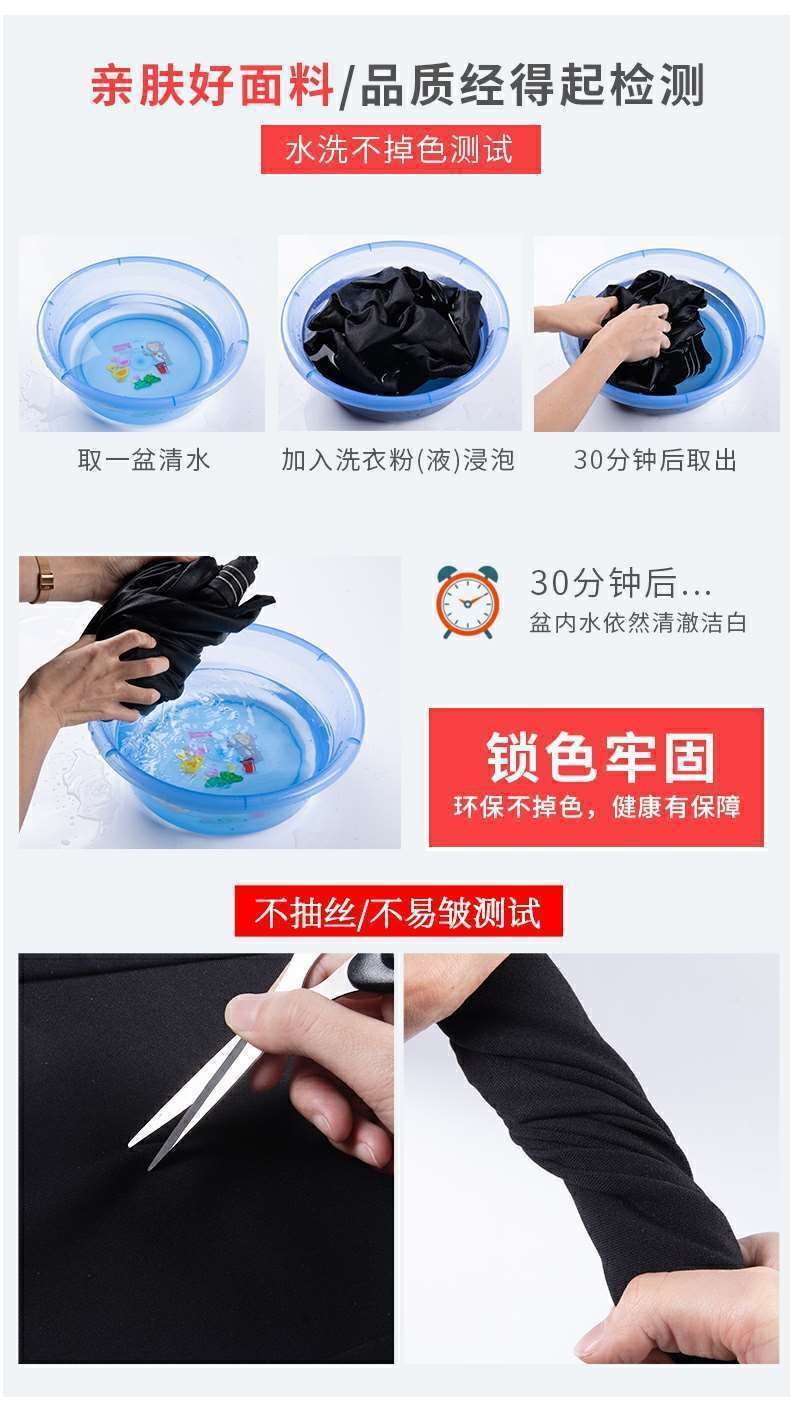 亲肤好面料/品质经得起检测

水洗不掉色测试

取一盆清水

加入洗衣粉(液)浸泡

30分钟后取出

30分钟后...
盆内水依然清澈洁白

锁色牢固
环保不掉色，健康有保障

不抽丝/不易皱测试