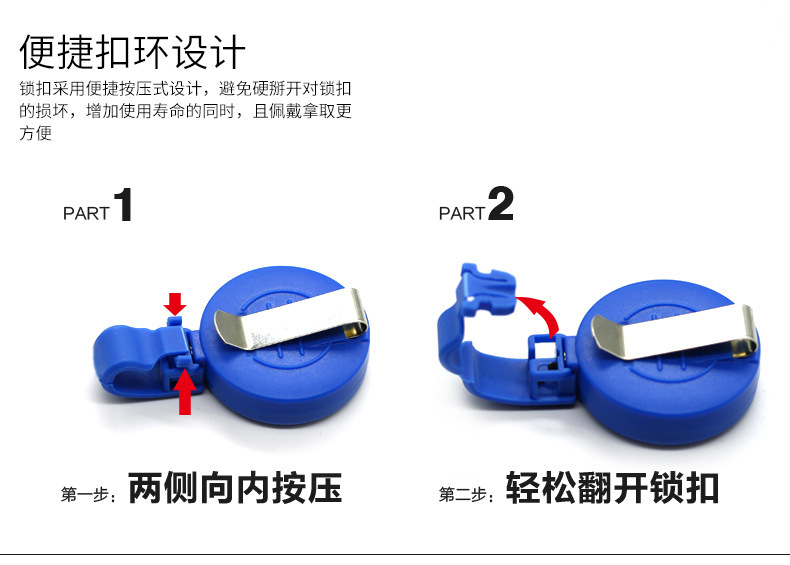 便捷扣环设计

锁扣采用便捷按压式设计，避免硬掰开对锁扣的损坏，增加使用寿命的同时，且佩戴拿取更方便

PART 1

PART 2

第一步：两侧向内按压

第二步：轻松翻开锁扣