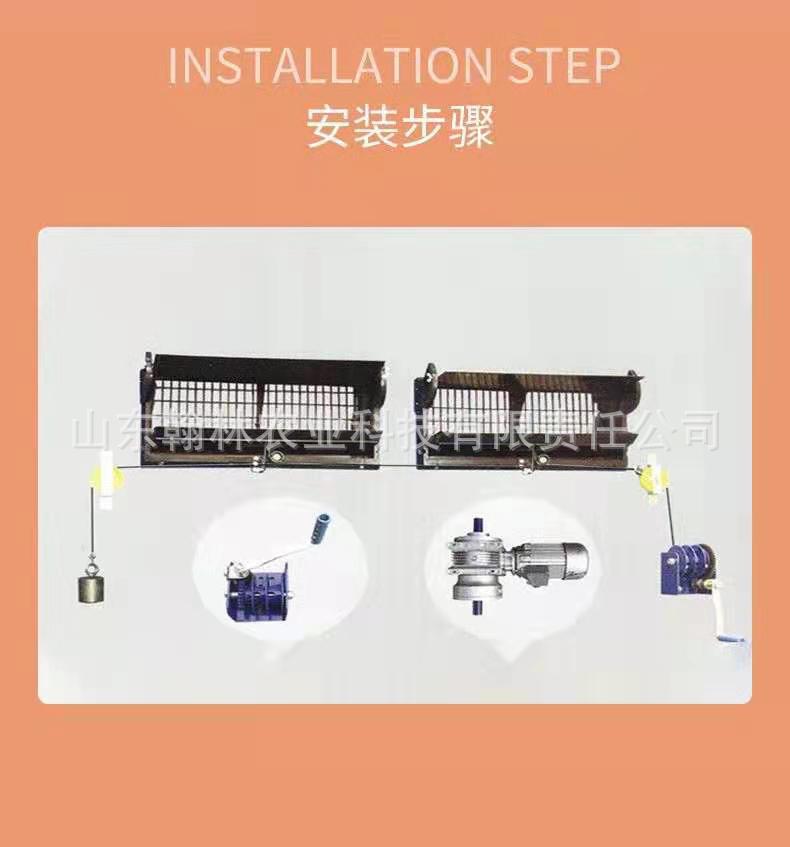 INSTALLATION STEP
安装步骤

山东翰林农业科技有限责任公司