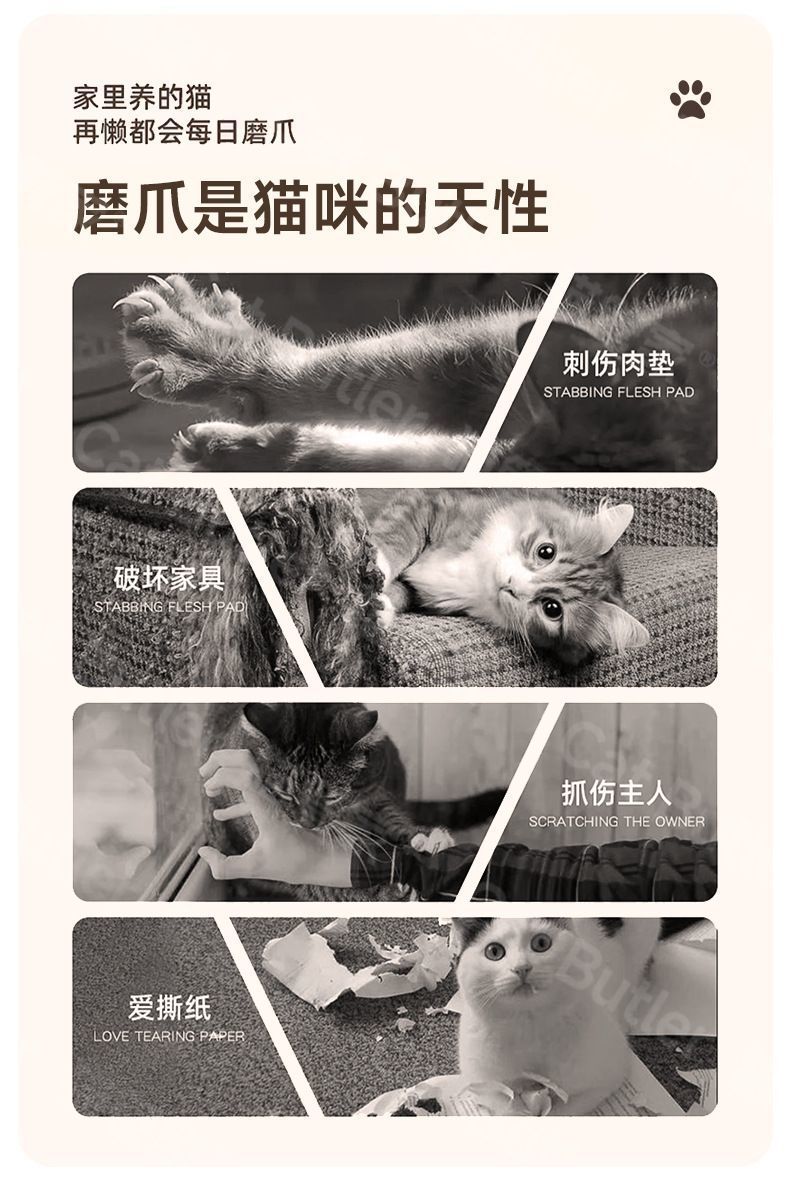 家里养的猫
再懒都会每日磨爪

磨爪是猫咪的天性

刺伤肉垫
STABBING FLESH PAD

破坏家具
STABBING FLESH PAD

抓伤主人
SCRATCHING THE OWNER

爱撕纸
LOVE TEARING PAPER