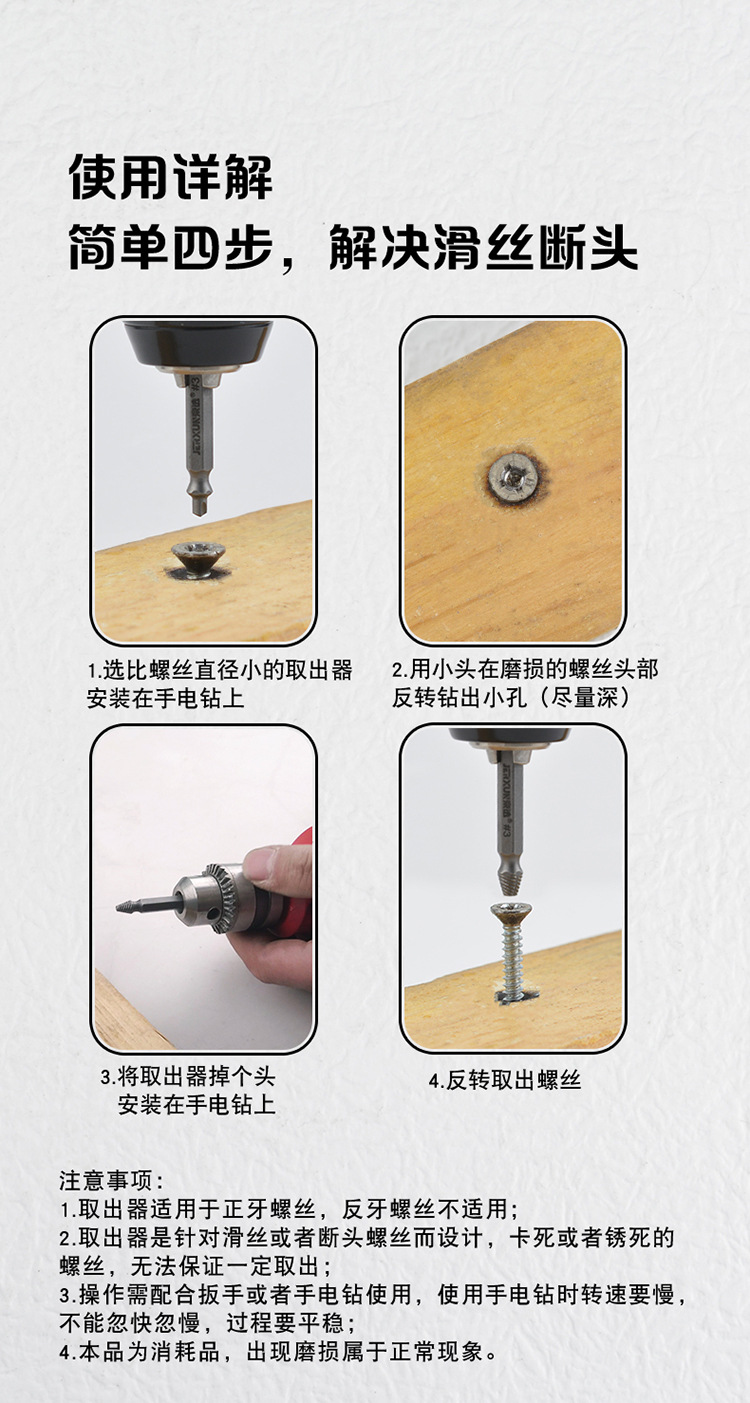 使用详解
简单四步，解决滑丝断头

1.选比螺丝直径小的取出器安装在手电钻上

2.用小头在磨损的螺丝头部反转钻出小孔（尽量深）

3.将取出器掉个头安装在手电钻上

4.反转取出螺丝

注意事项：
1.取出器适用于正牙螺丝，反牙螺丝不适用；
2.取出器是针对滑丝或者断头螺丝而设计，卡死或者锈死的螺丝，无法保证一定取出；
3.操作需配合扳手或者手电钻使用，使用手电钻时转速要慢，不能忽快忽慢，过程要平稳；
4.本品为消耗品，出现磨损属于正常现象。