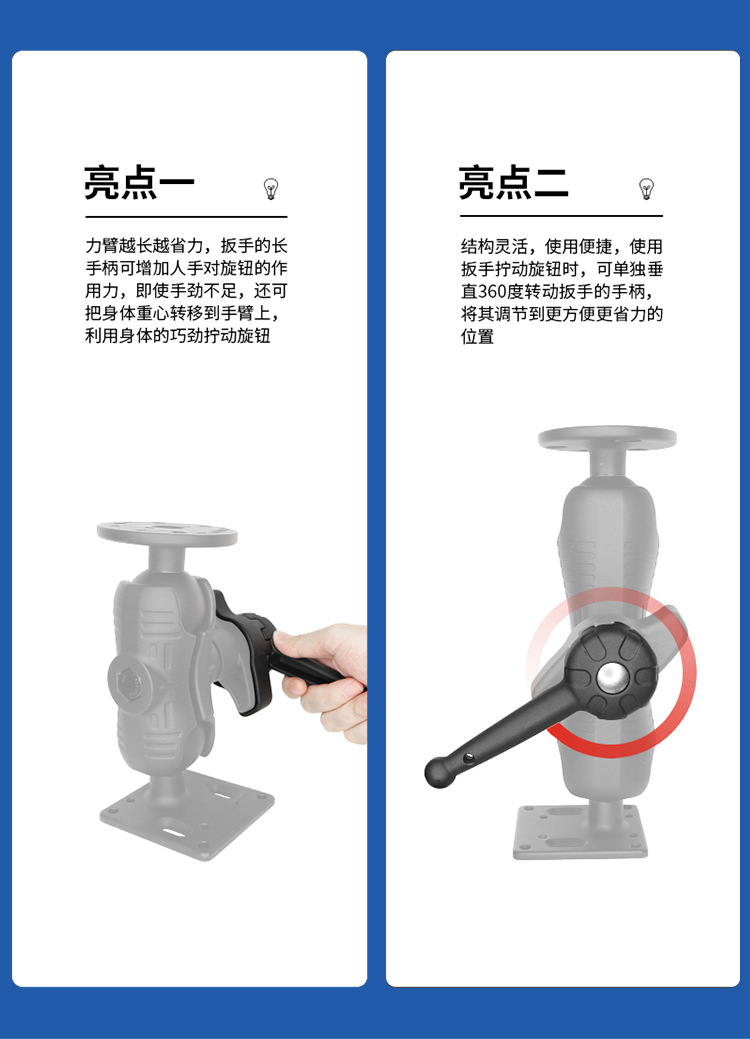 亮点一

力臂越长越省力，扳手的长手柄可增加人手对旋钮的作用力，即使手劲不足，还可把身体重心转移到手臂上，利用身体的巧劲拧动旋钮

亮点二

结构灵活，使用便捷，使用扳手拧动旋钮时，可单独垂直360度转动扳手的手柄，将其调节到更方便更省力的位置