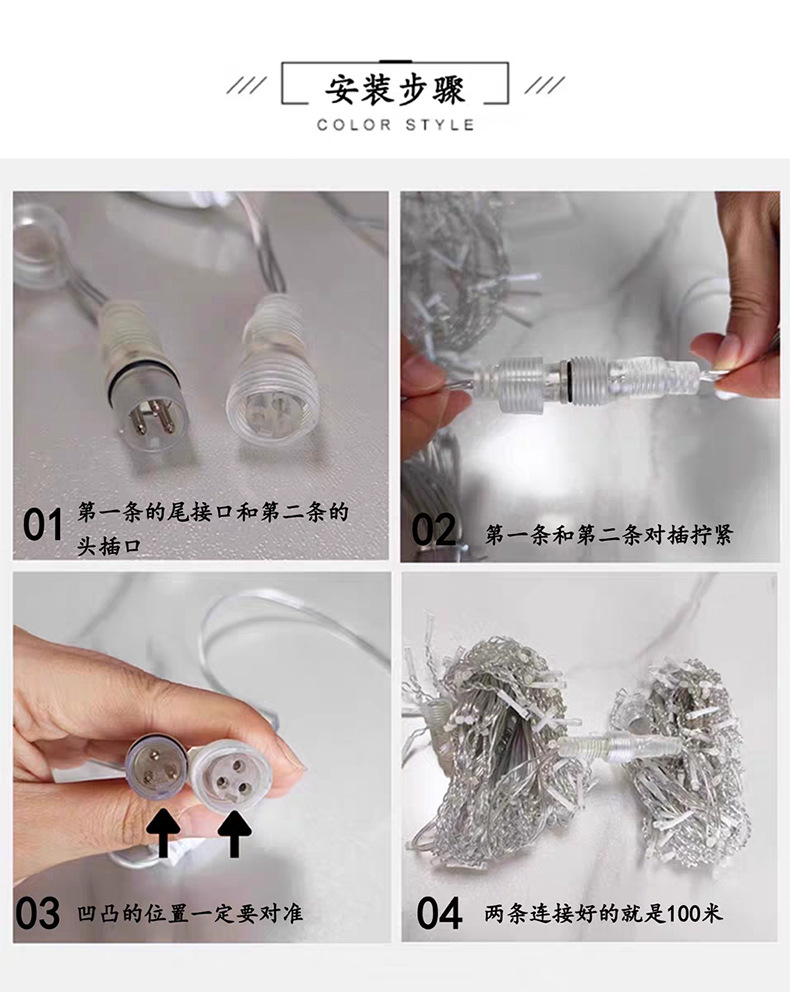 安装步骤
COLOR STYLE

01 第一条的尾接口和第二条的头插口

02 第一条和第二条对插拧紧

03 凹凸的位置一定要对准

04 两条连接好的就是100米