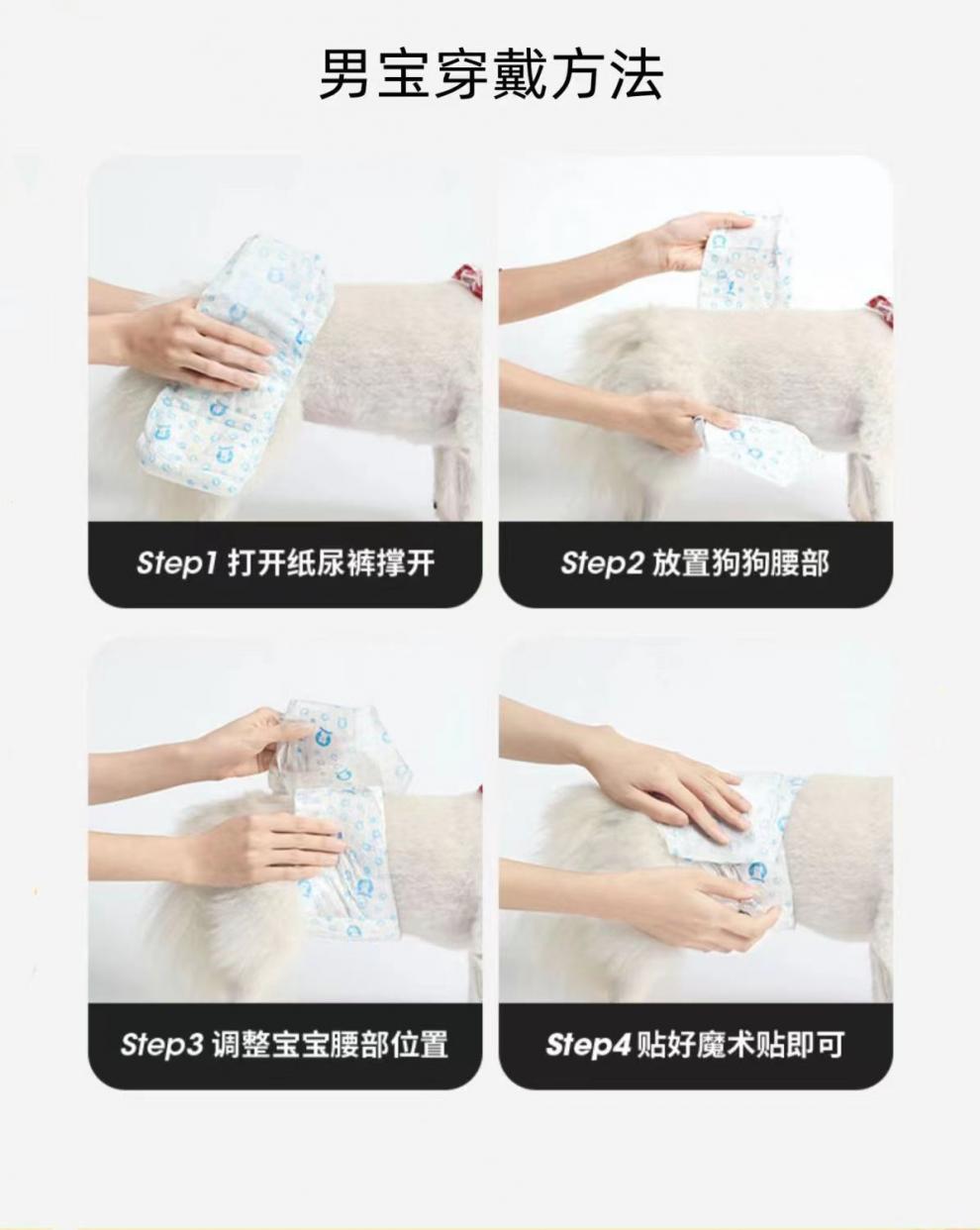 男宝穿戴方法

Step1 打开纸尿裤撑开

Step2 放置狗狗腰部

Step3 调整宝宝腰部位置

Step4 贴好魔术贴即可