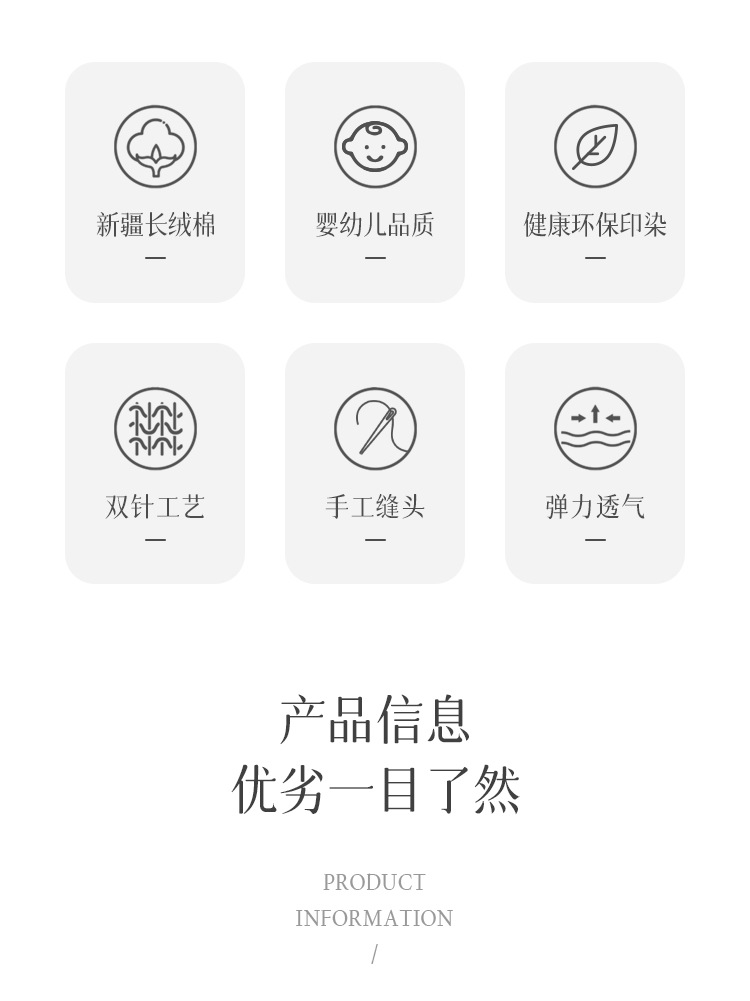 新疆长绒棉
—

婴幼儿品质
—

健康环保印染
—

双针工艺
—

手工缝头
—

弹力透气
—

产品信息
优劣一目了然

PRODUCT
INFORMATION
/