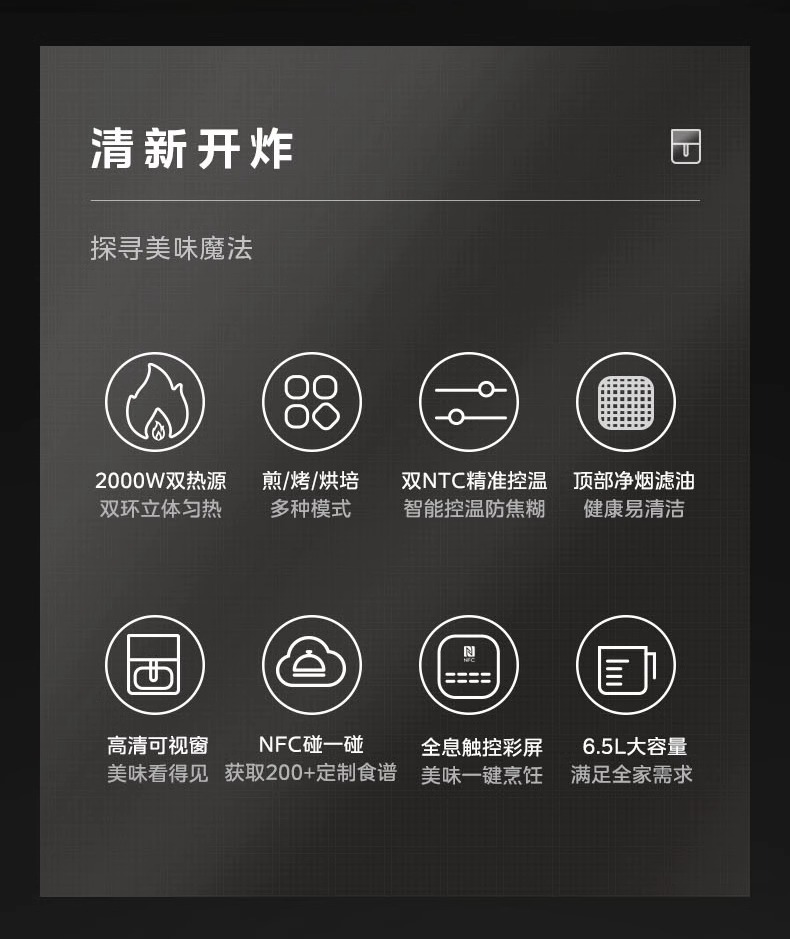 清新开炸

探寻美味魔法

2000W双热源
双环立体匀热

煎/烤/烘培
多种模式

双NTC精准控温
智能控温防焦糊

顶部净烟滤油
健康易清洁

高清可视窗
美味看得见

NFC碰一碰
获取200+定制食谱

全息触控彩屏
美味一键烹饪

6.5L大容量
满足全家需求