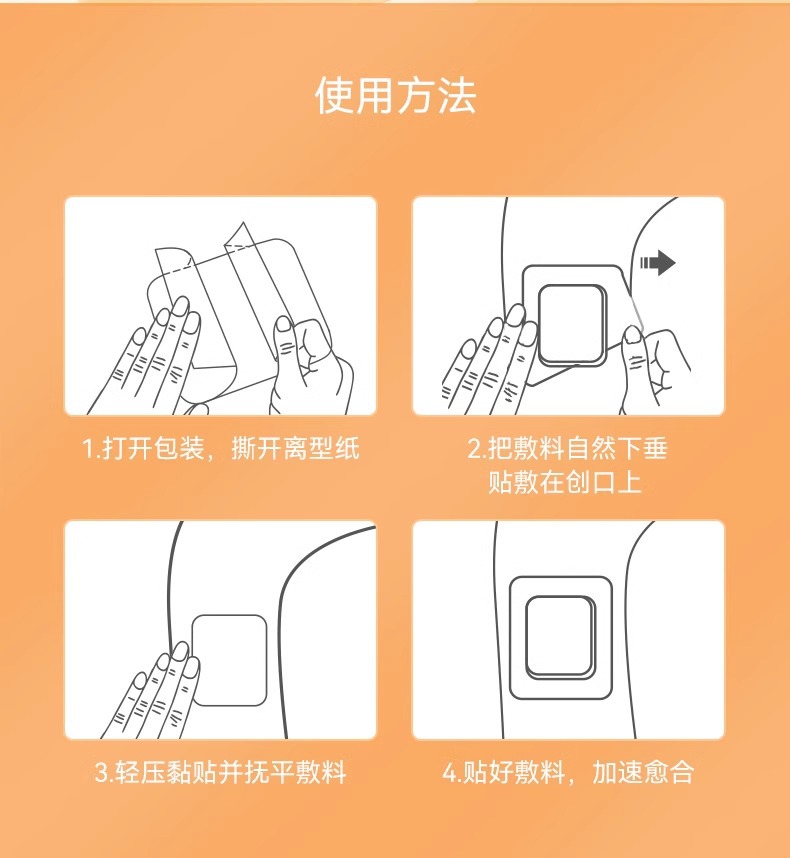 使用方法

1.打开包装，撕开离型纸

2.把敷料自然下垂贴敷在创口上

3.轻压黏贴并抚平敷料

4.贴好敷料，加速愈合