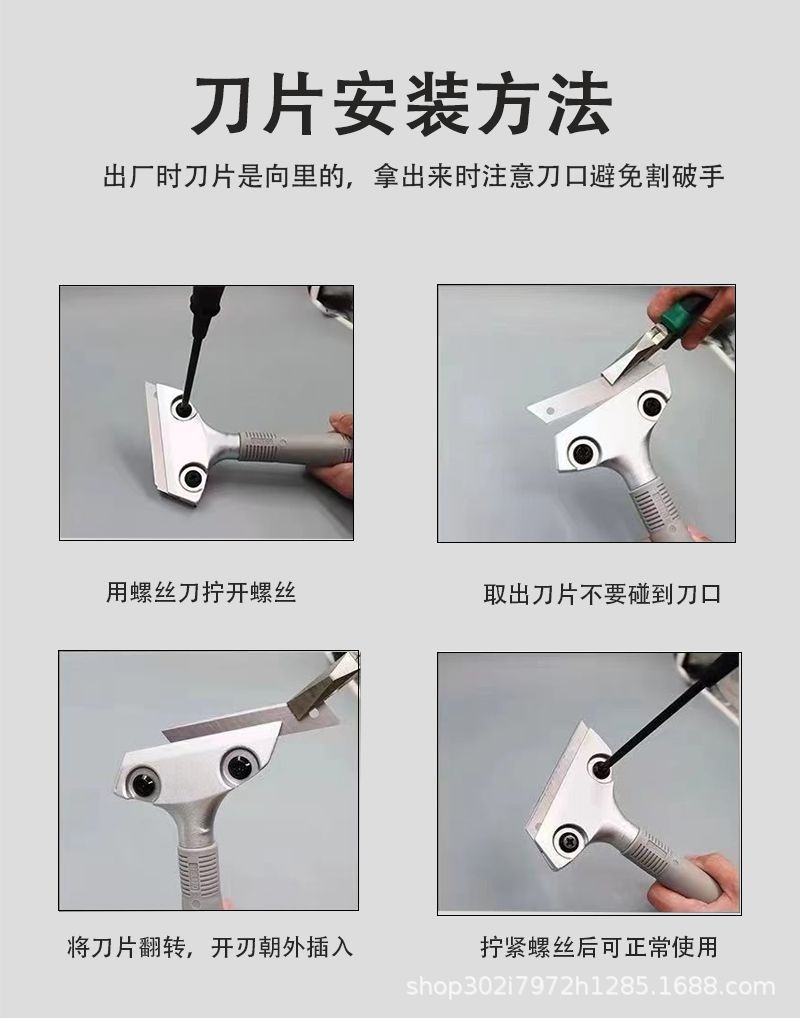 刀片安装方法

出厂时刀片是向里的，拿出来时注意刀口避免割破手

用螺丝刀拧开螺丝

取出刀片不要碰到刀口

将刀片翻转，开刃朝外插入

拧紧螺丝后可正常使用

shop302i7972h1285.1688.com