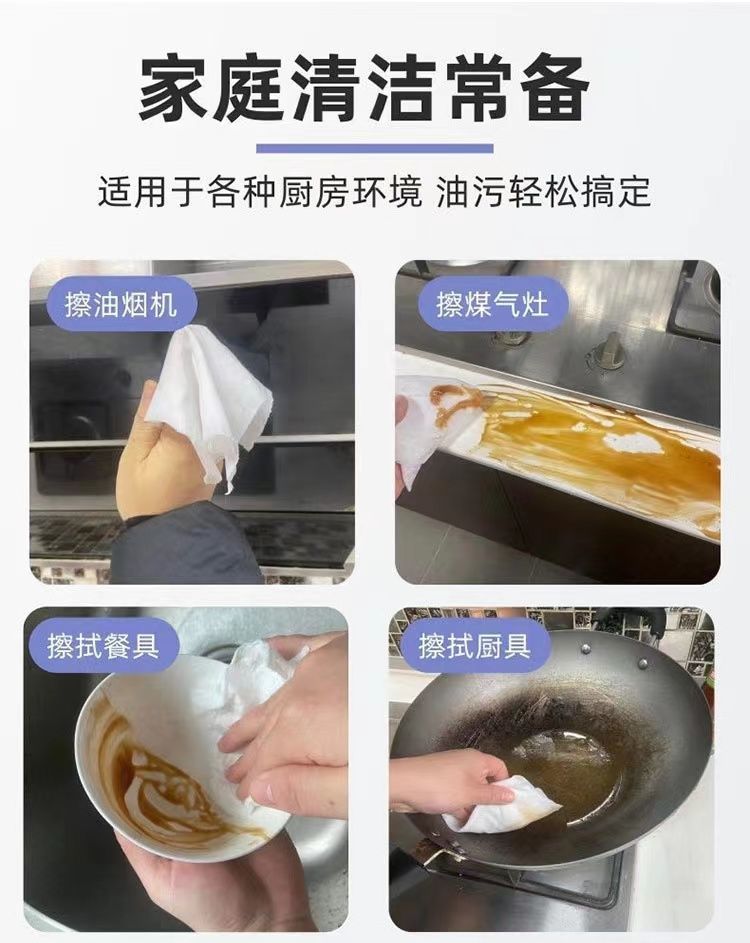 家庭清洁常备

适用于各种厨房环境 油污轻松搞定

擦油烟机

擦煤气灶

擦拭餐具

擦拭厨具