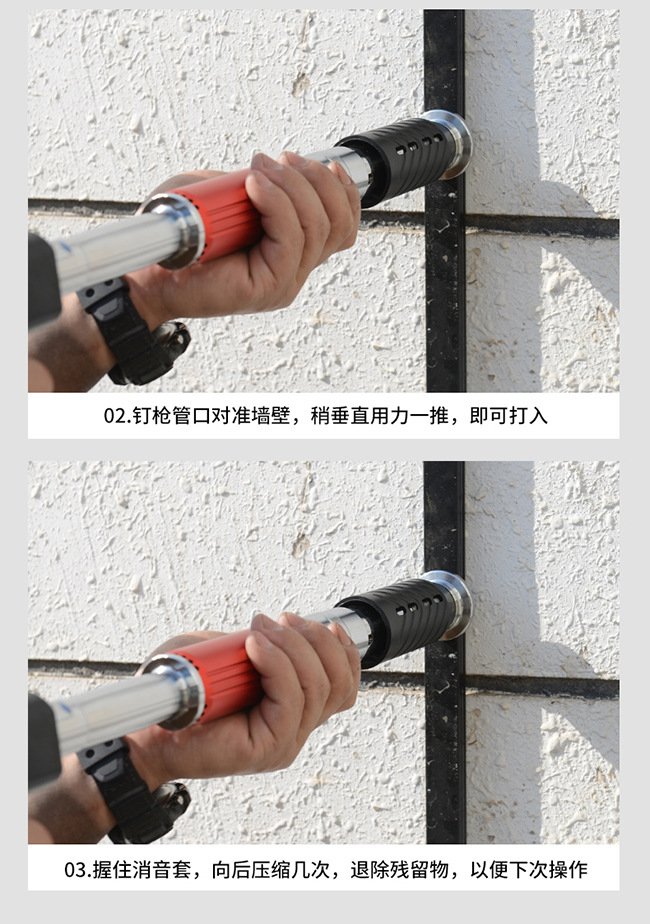 02.钉枪管口对准墙壁，稍垂直用力一推，即可打入

03.握住消音套，向后压缩几次，退除残留物，以便下次操作