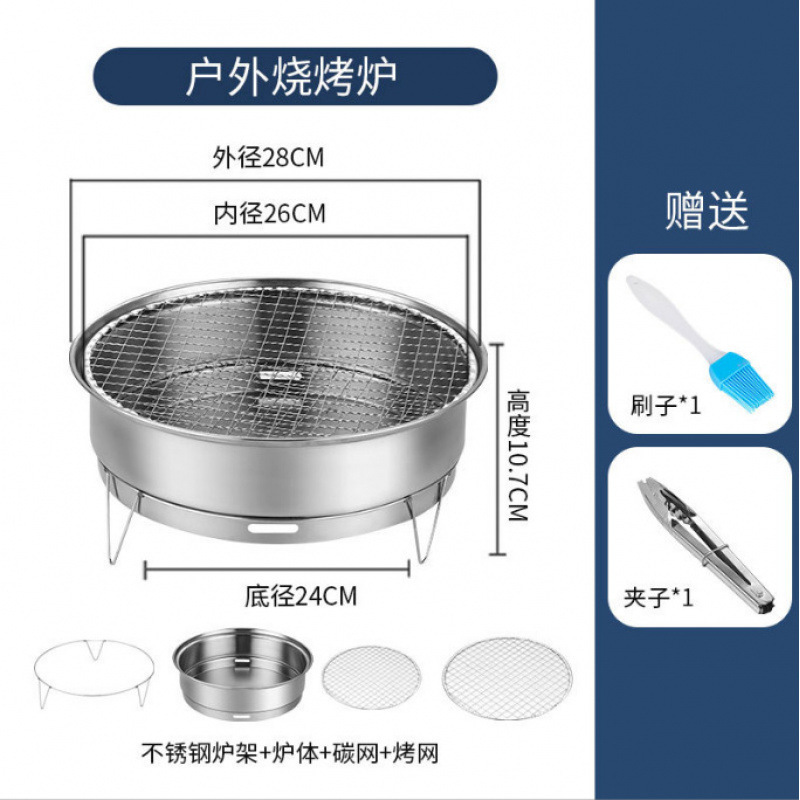 户外烧烤炉

外径28CM

内径26CM

高度10.7CM

底径24CM

不锈钢炉架+炉体+碳网+烤网

赠送

刷子*1

夹子*1