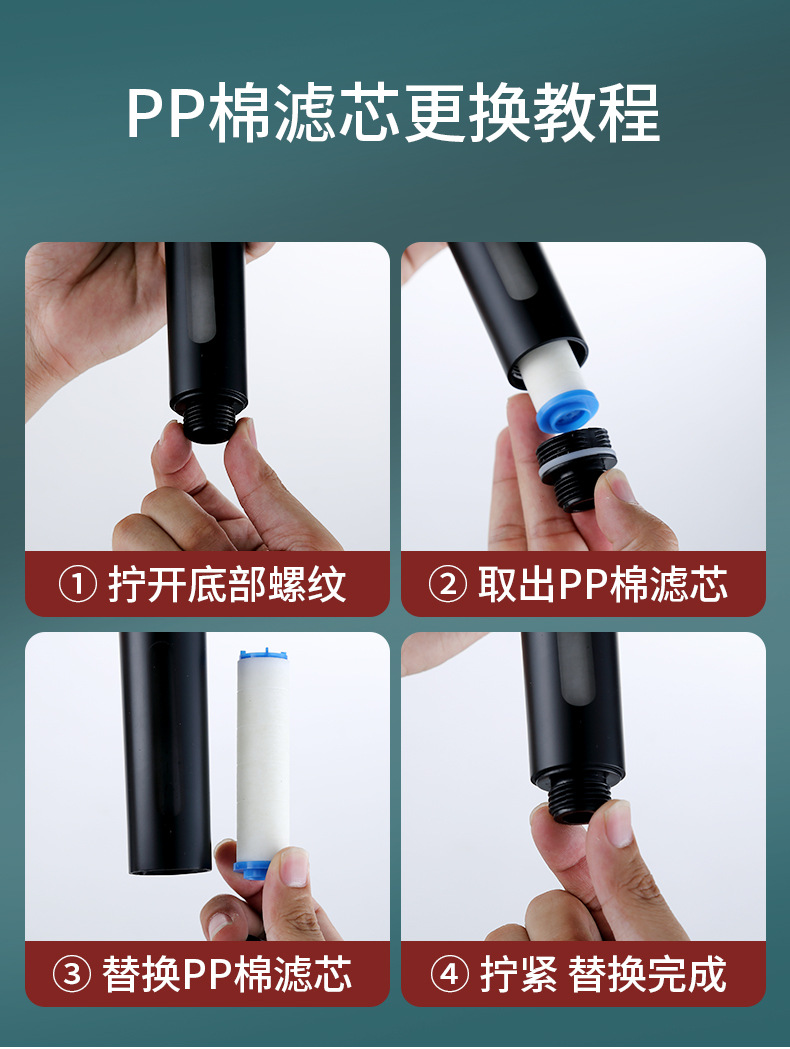 PP棉滤芯更换教程

① 拧开底部螺纹

② 取出PP棉滤芯

③ 替换PP棉滤芯

④ 拧紧 替换完成