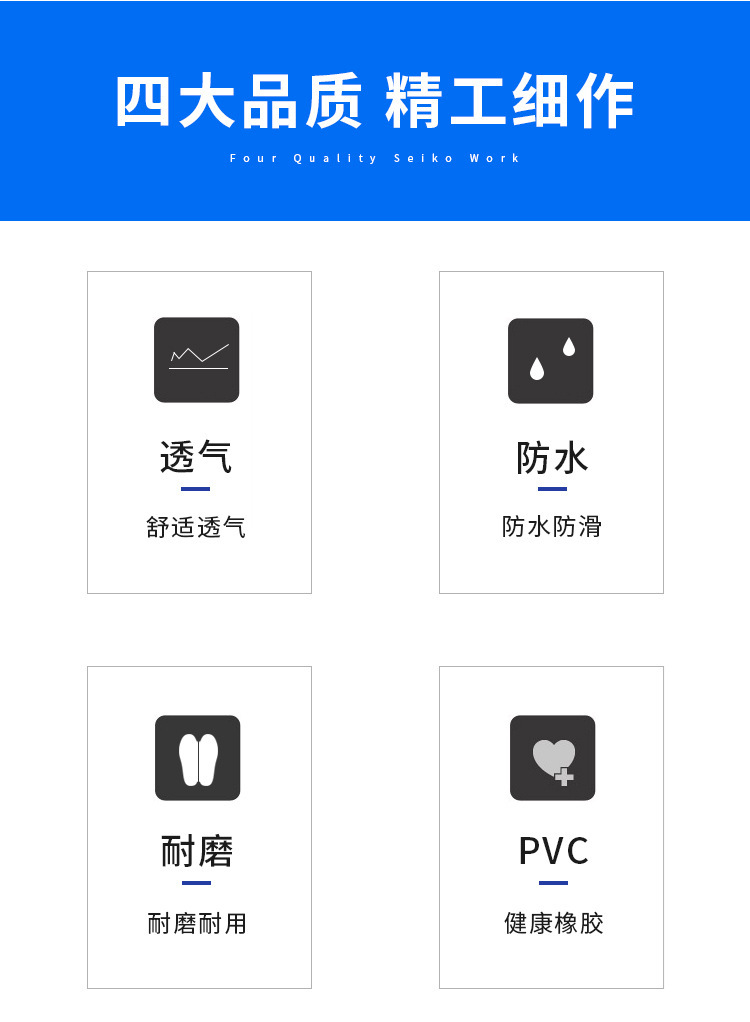 四大品质 精工细作

Four Quality Seiko Work

透气

舒适透气

防水

防水防滑

耐磨

耐磨耐用

PVC

健康橡胶