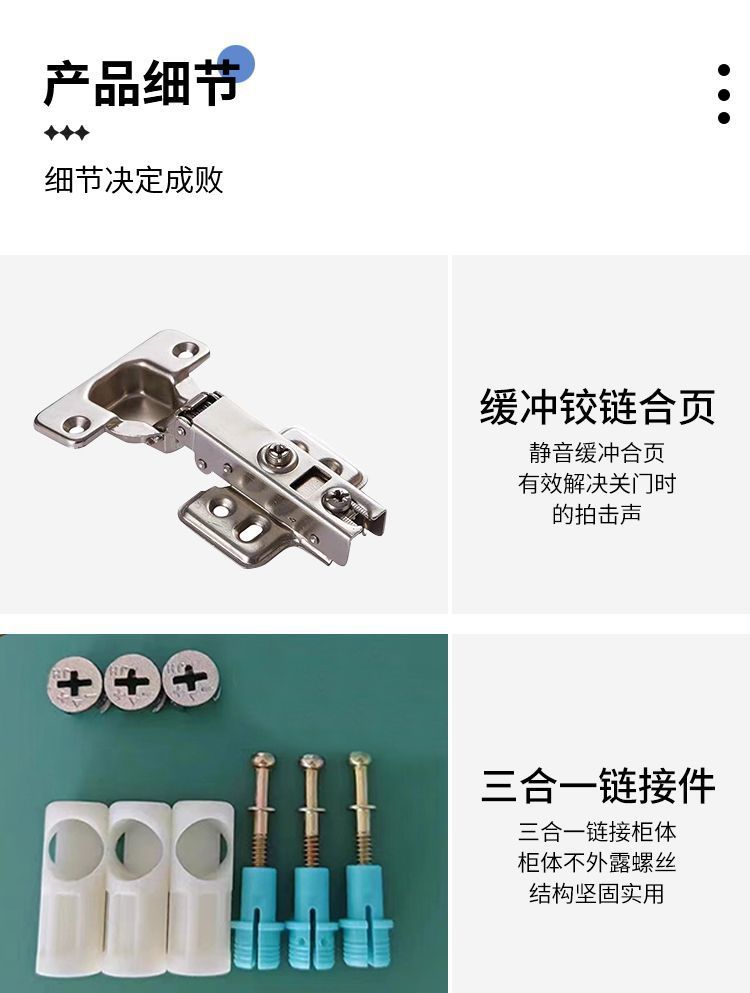 产品细节

细节决定成败

缓冲铰链合页

静音缓冲合页
有效解决关门时
的拍击声

三合一链接件

三合一链接柜体
柜体不外露螺丝
结构坚固实用