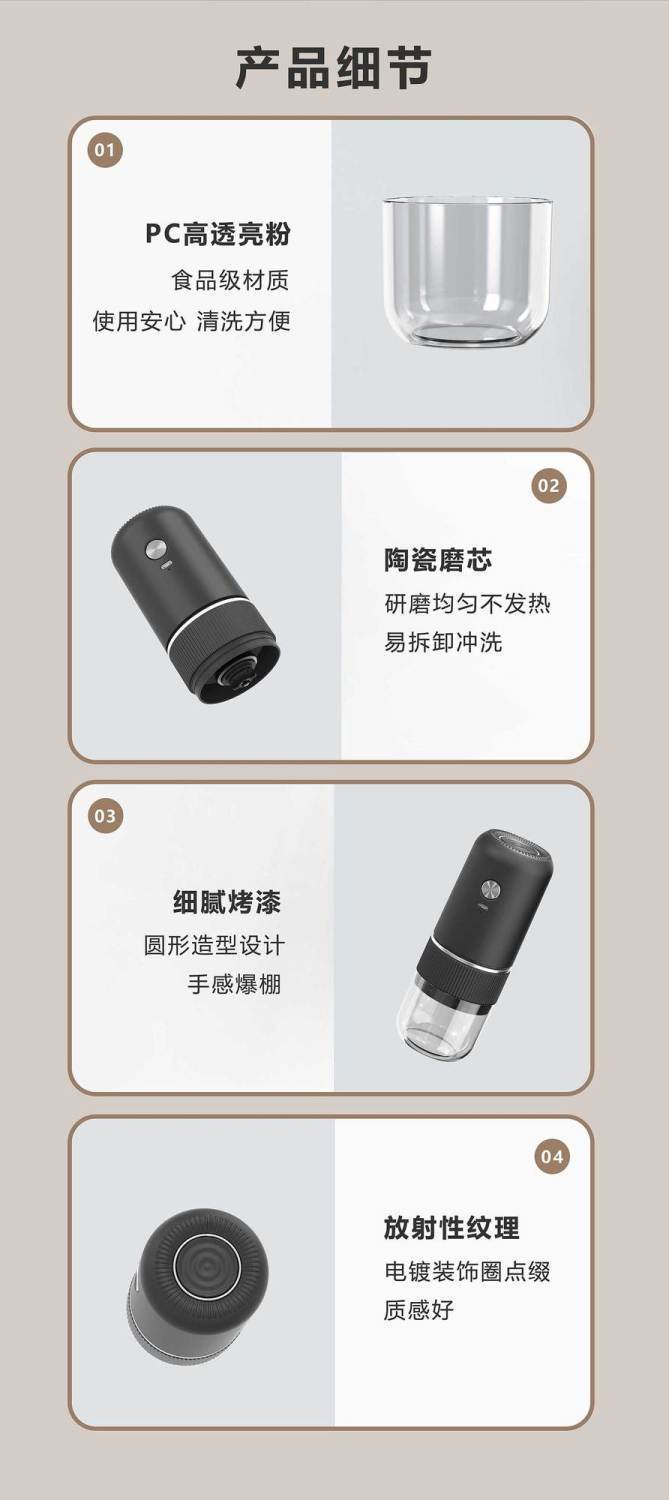 产品细节

01

PC高透亮粉

食品级材质

使用安心 清洗方便

02

陶瓷磨芯

研磨均匀不发热

易拆卸冲洗

03

细腻烤漆

圆形造型设计

手感爆棚

04

放射性纹理

电镀装饰圈点缀

质感好