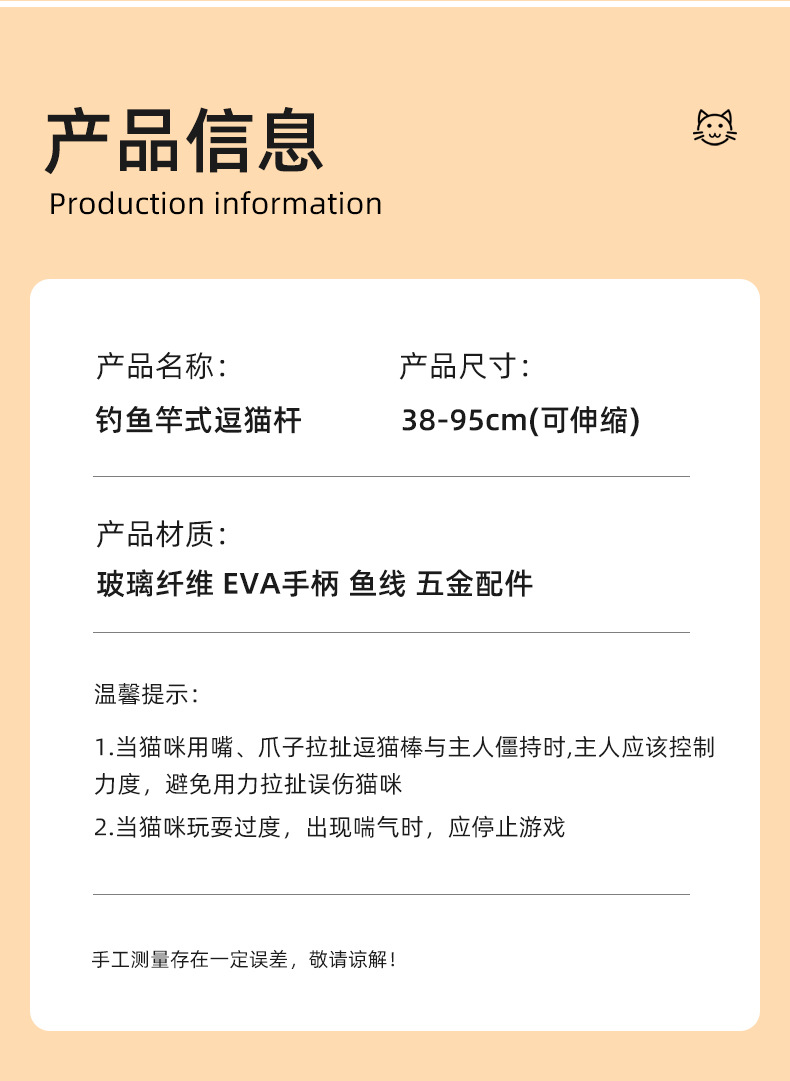 产品信息
Production information

产品名称:
钓鱼竿式逗猫杆

产品尺寸:
38-95cm(可伸缩)

产品材质:
玻璃纤维 EVA手柄 鱼线 五金配件

温馨提示:

1.当猫咪用嘴、爪子拉扯逗猫棒与主人僵持时,主人应该控制力度，避免用力拉扯误伤猫咪
2.当猫咪玩耍过度，出现喘气时，应停止游戏

手工测量存在一定误差，敬请谅解!