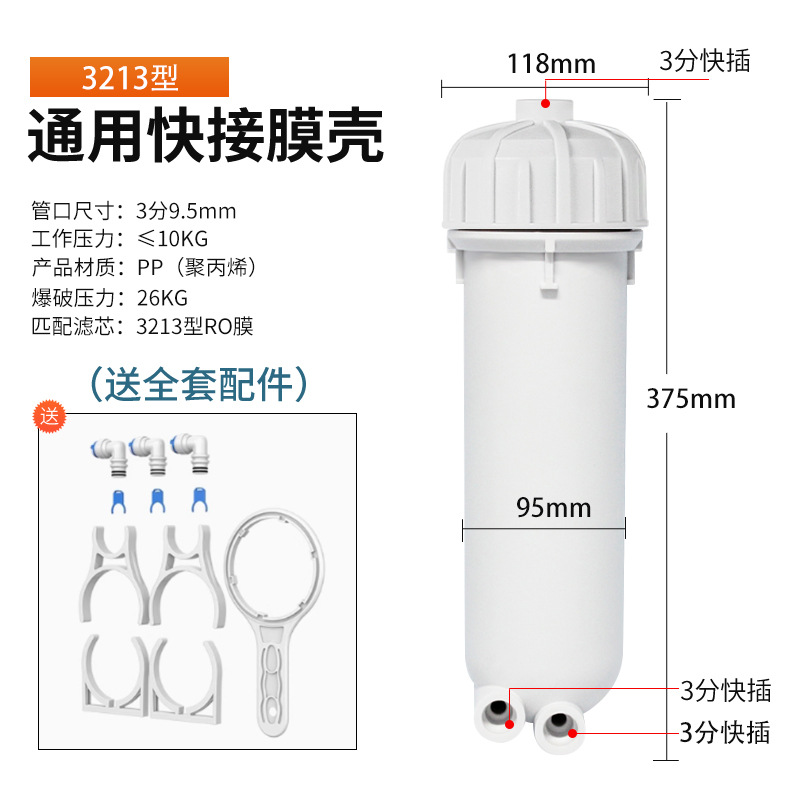 3213型
通用快接膜壳

管口尺寸：3分9.5mm
工作压力：≤10KG
产品材质：PP（聚丙烯）
爆破压力：26KG
匹配滤芯：3213型RO膜

（送全套配件）

送

118mm
3分快插

375mm

95mm

3分快插
3分快插