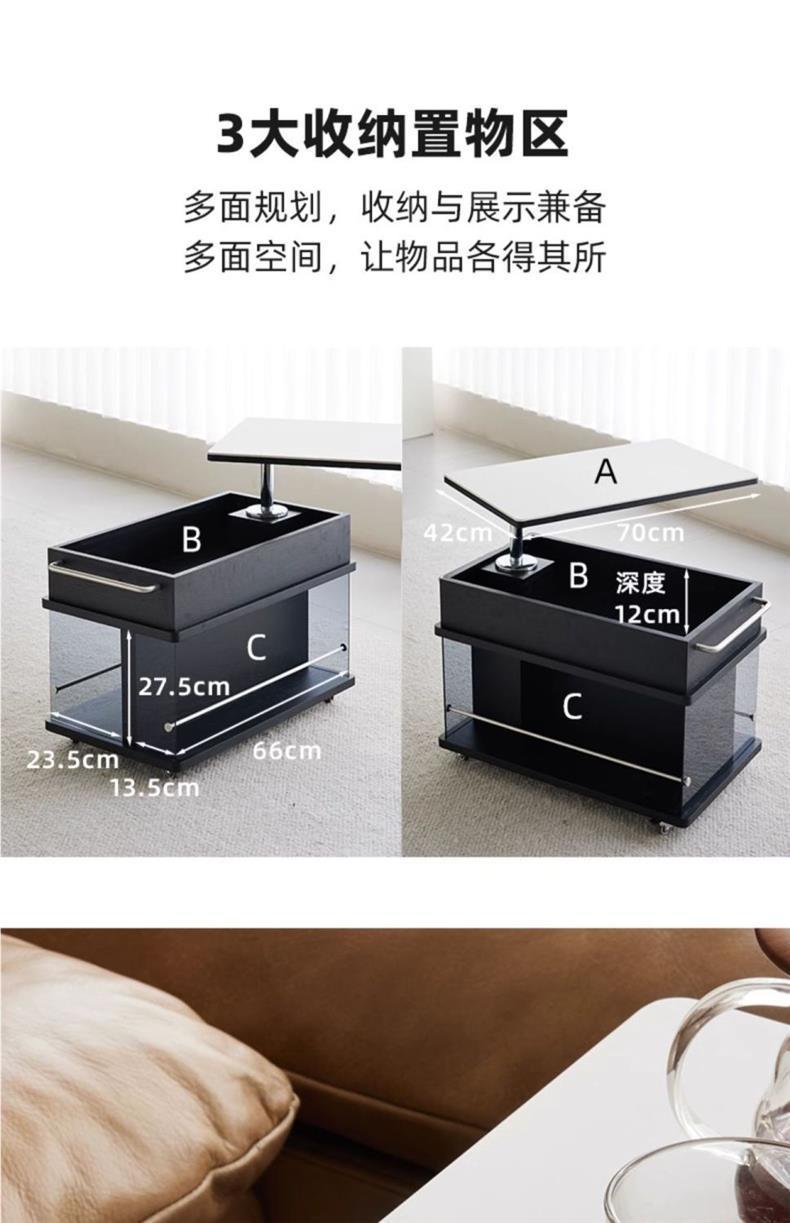 3大收纳置物区

多面规划，收纳与展示兼备
多面空间，让物品各得其所

B

C

27.5cm

23.5cm

13.5cm

66cm

A

42cm

70cm

B

深度
12cm

C