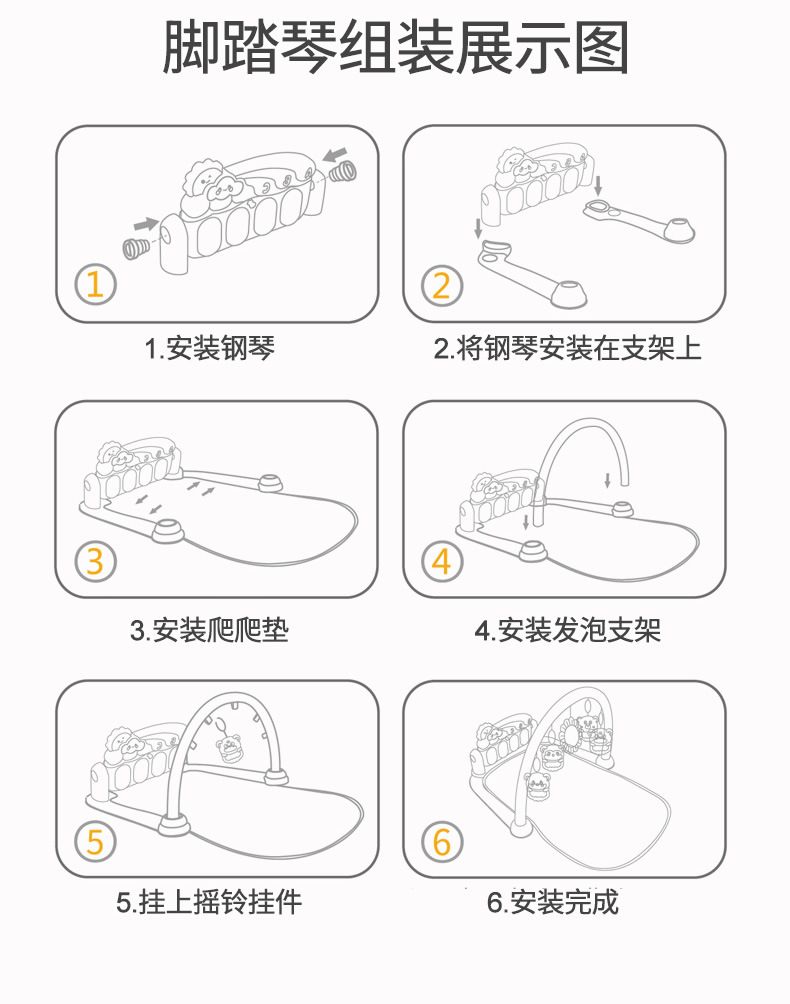 脚踏琴组装展示图

①

1.安装钢琴

②

2.将钢琴安装在支架上

③

3.安装爬爬垫

④

4.安装发泡支架

⑤

5.挂上摇铃挂件

⑥

6.安装完成