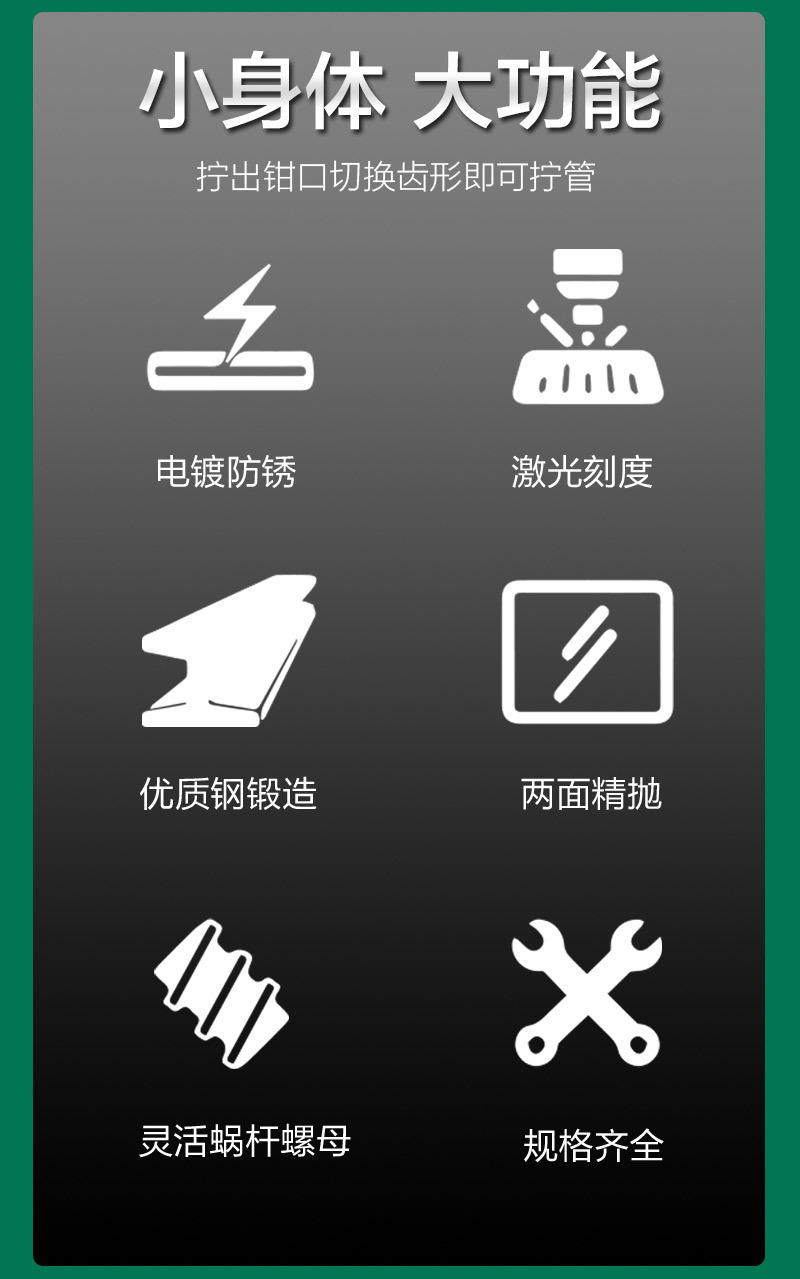 小身体 大功能

拧出钳口切换齿形即可拧管

电镀防锈

激光刻度

优质钢锻造

两面精抛

灵活蜗杆螺母

规格齐全