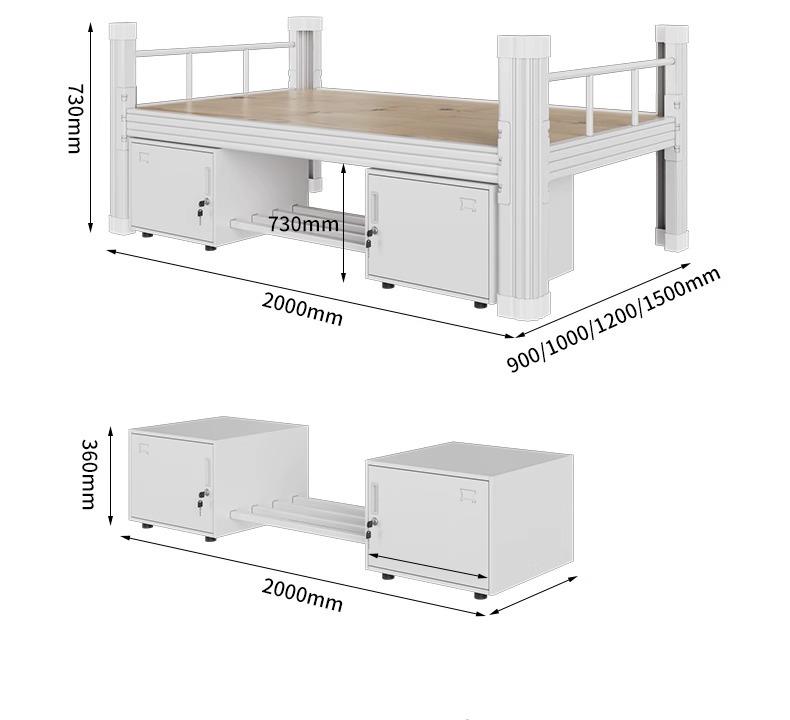 730mm

730mm

2000mm

900/1000/1200/1500mm

360mm

2000mm