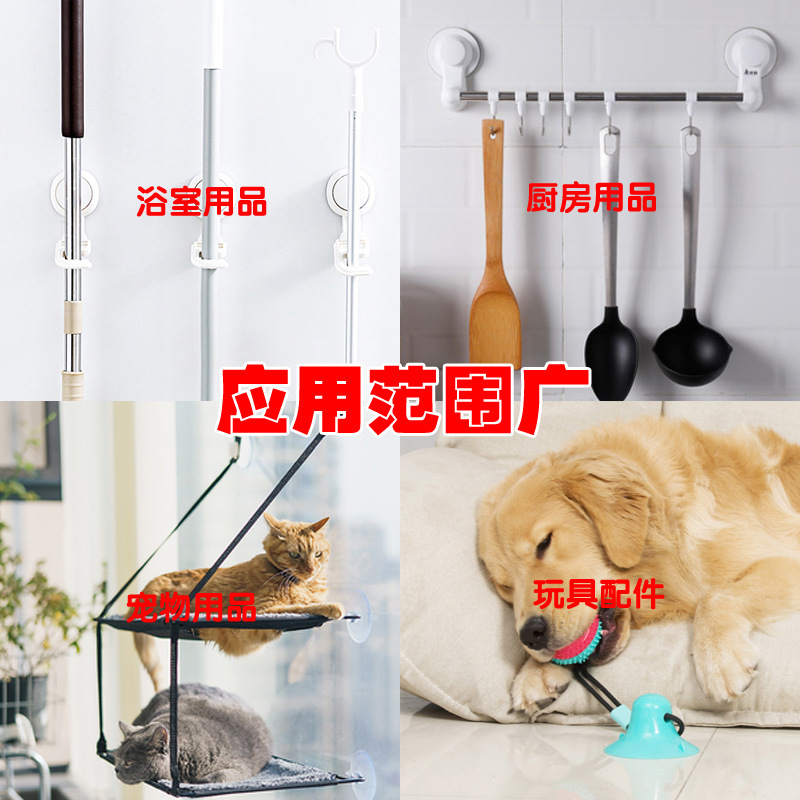 浴室用品

厨房用品

应用范围广

宠物用品

玩具配件