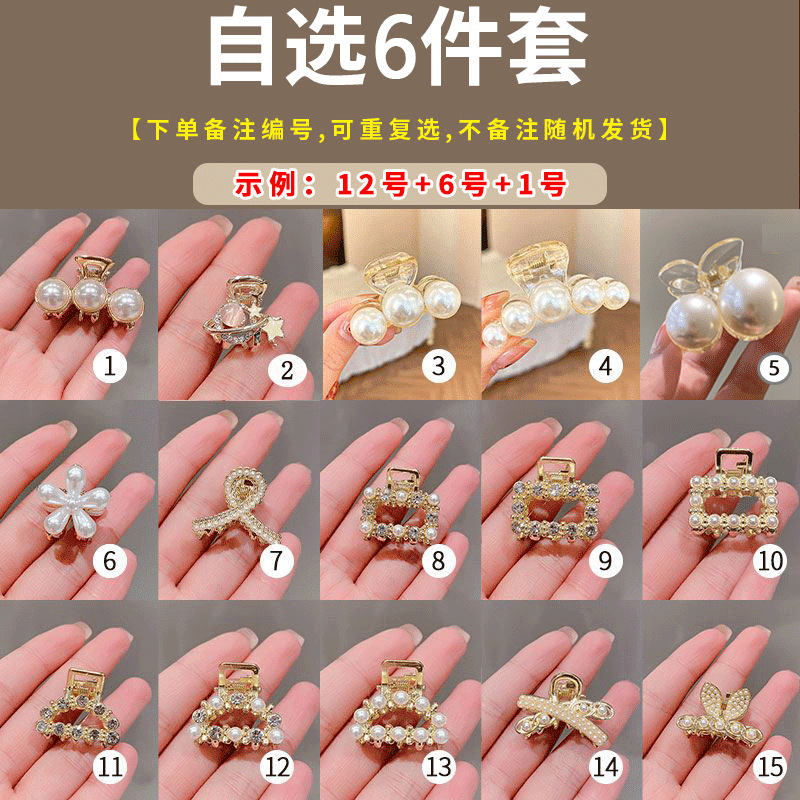 自选6件套

【下单备注编号,可重复选,不备注随机发货】

示例：12号+6号+1号

1

2

3

4

5

6

7

8

9

10

11

12

13

14

15