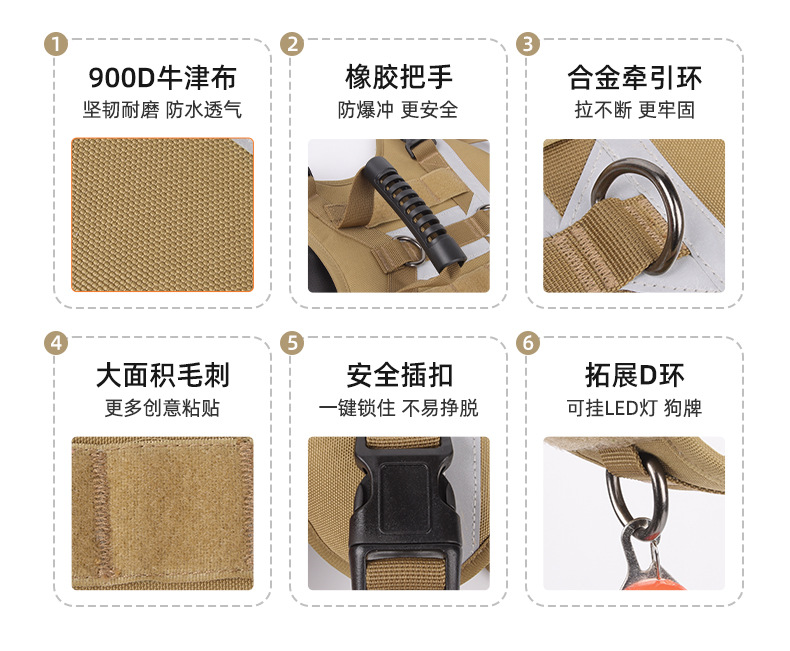 1
900D牛津布
坚韧耐磨 防水透气

2
橡胶把手
防爆冲 更安全

3
合金牵引环
拉不断 更牢固

4
大面积毛刺
更多创意粘贴

5
安全插扣
一键锁住 不易挣脱

6
拓展D环
可挂LED灯 狗牌